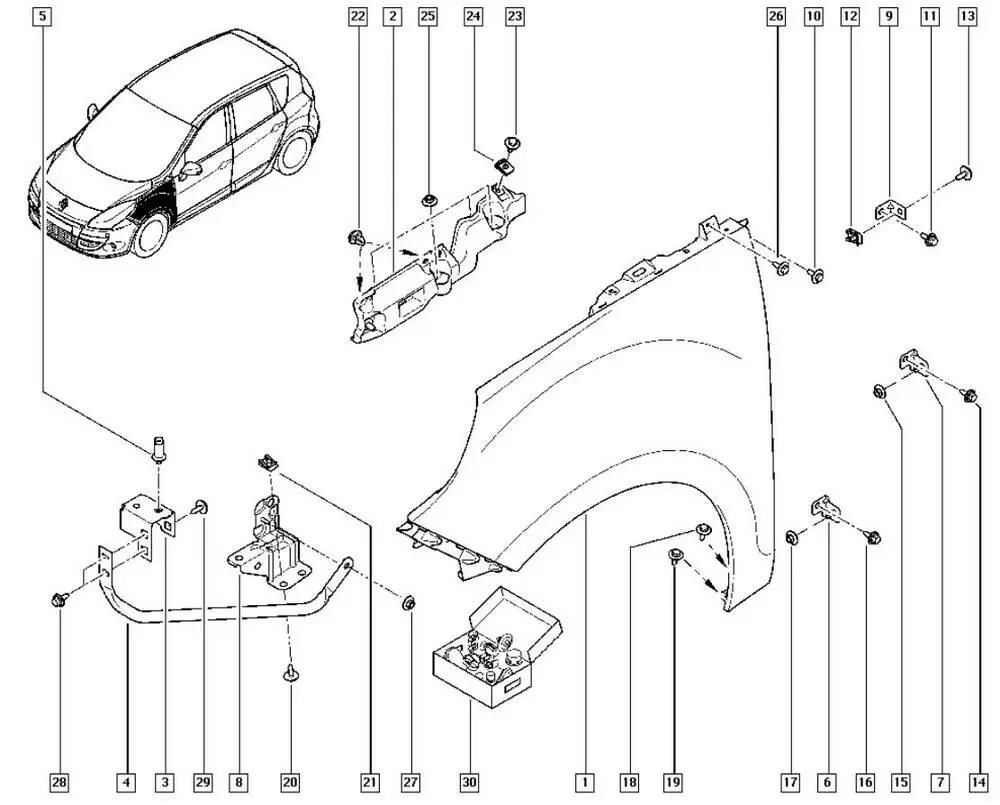 5
22 2 25 24 23
26 10 12 9 11 13
28 4 3 29 8 20 21 27 30 1 18 19 17 6 16 15 7 14