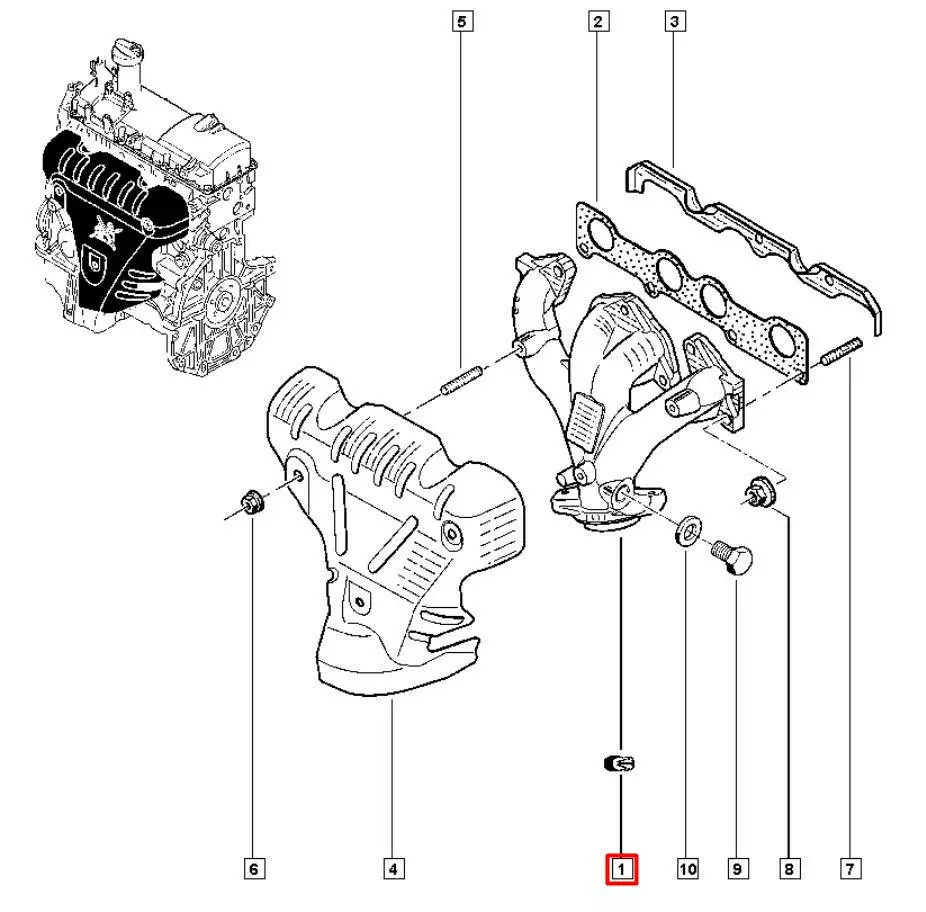 5
2
3
6
4
1
10
9
8
7