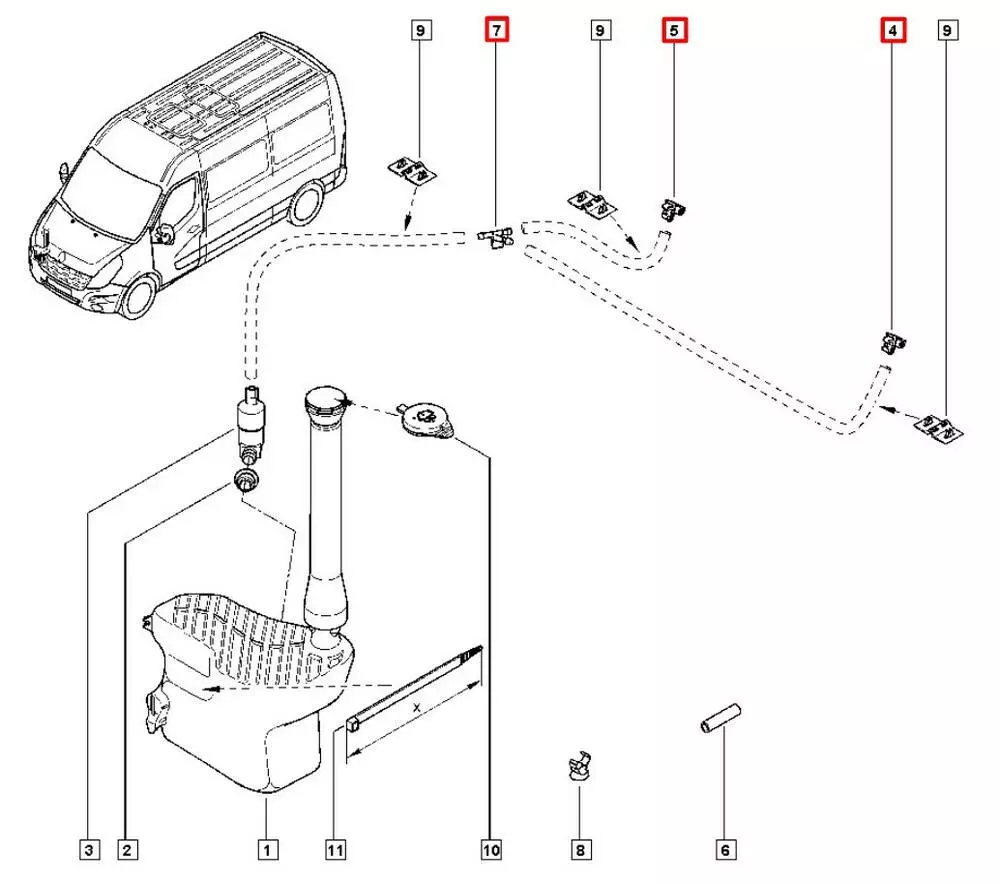 9
7
9
5
4
9
X
3
2
1
11
10
8
6