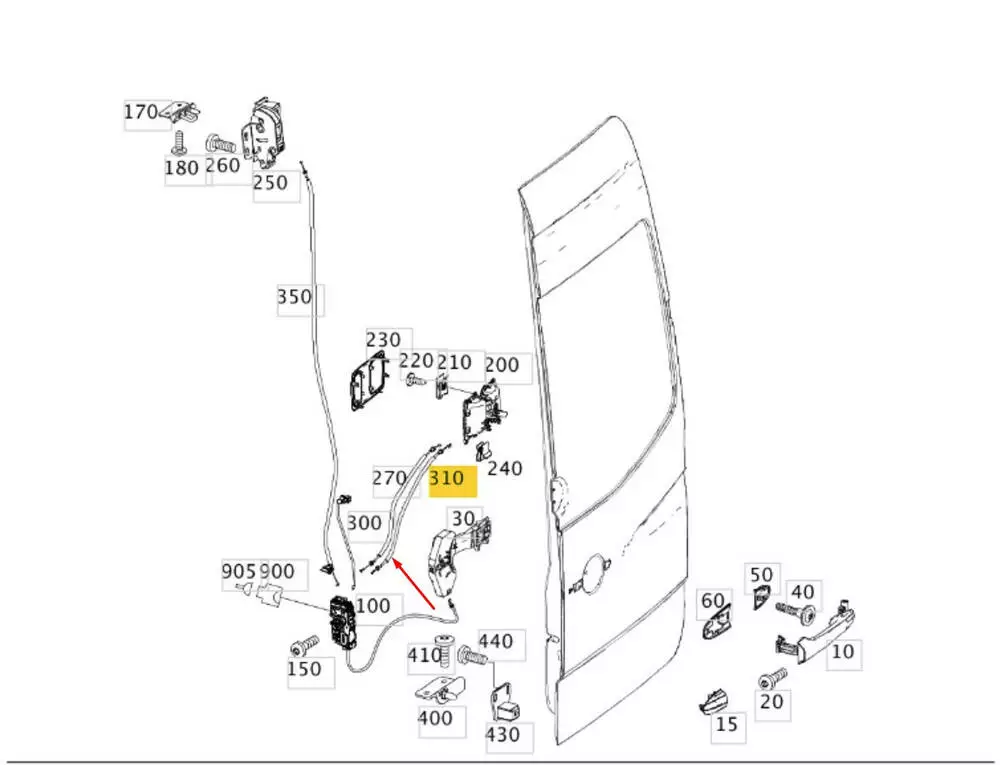 170
180
260
250
350
230
220
210
200
240
270
310
300
30
905
900
100
150
410
440
400
430
60
50
40
10
20
15