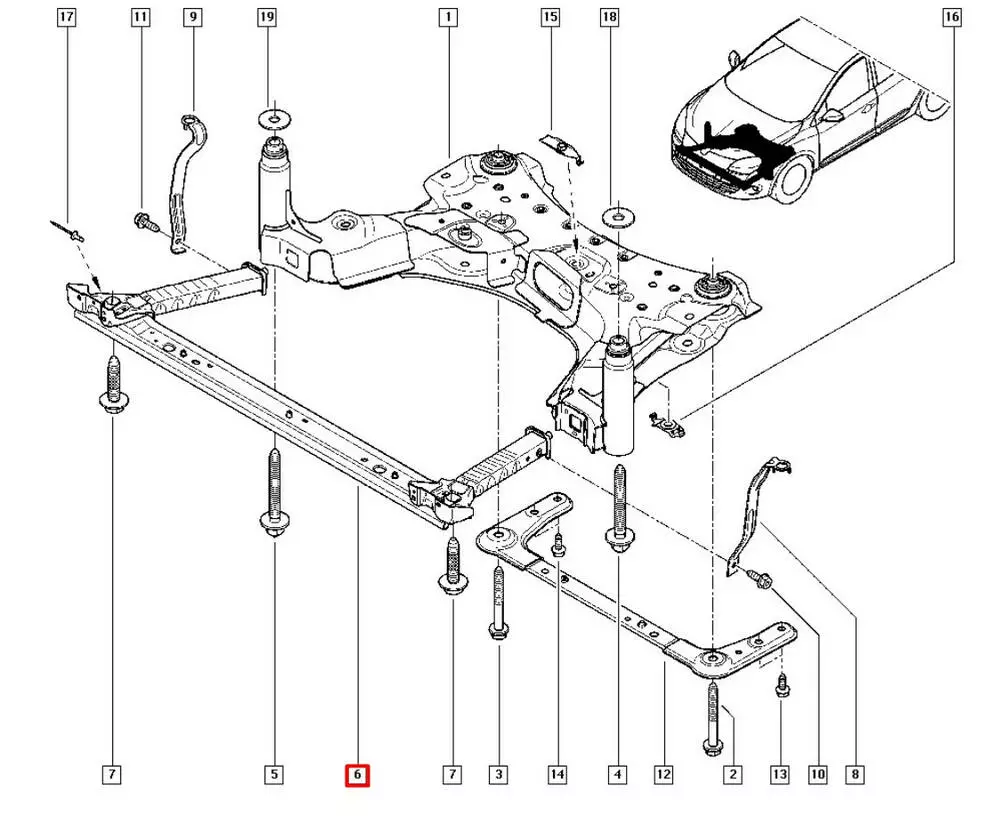 17
11
9
19
1
15
18
16
7
5
6
7
3
14
4
12
2
13
10
8