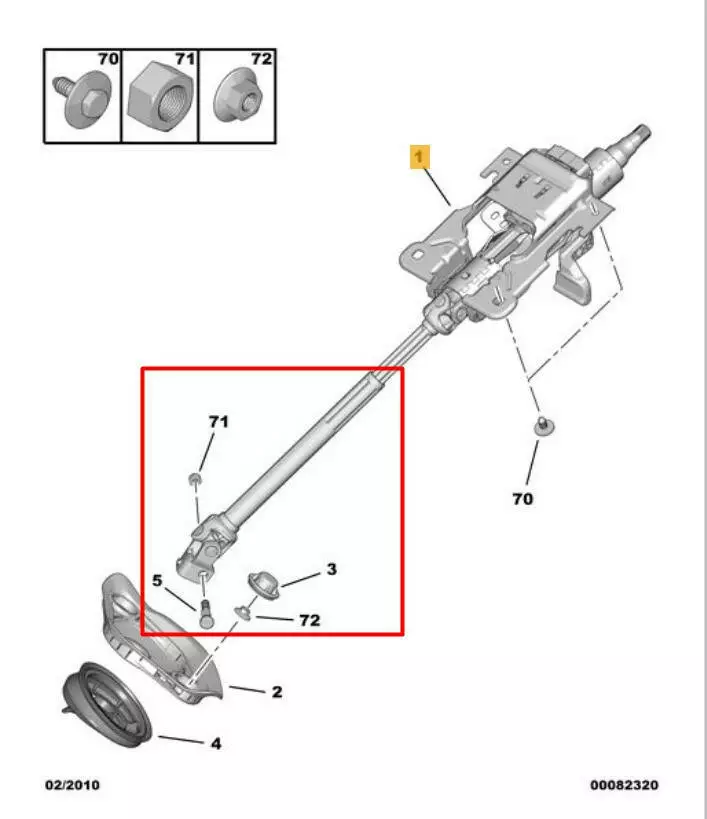 70
71
72
1
71
70
5
3
72
2
4
02/2010
00082320