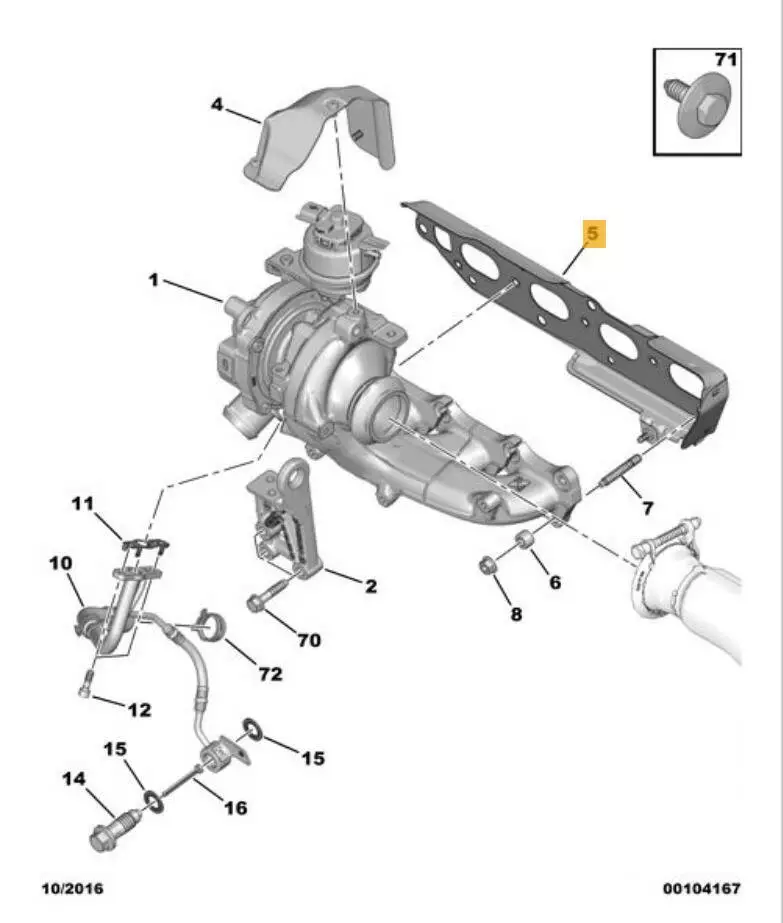 71
4
5
1
7
11
10
2
6
8
70
72
12
15
15
14
16
10/2016
00104167