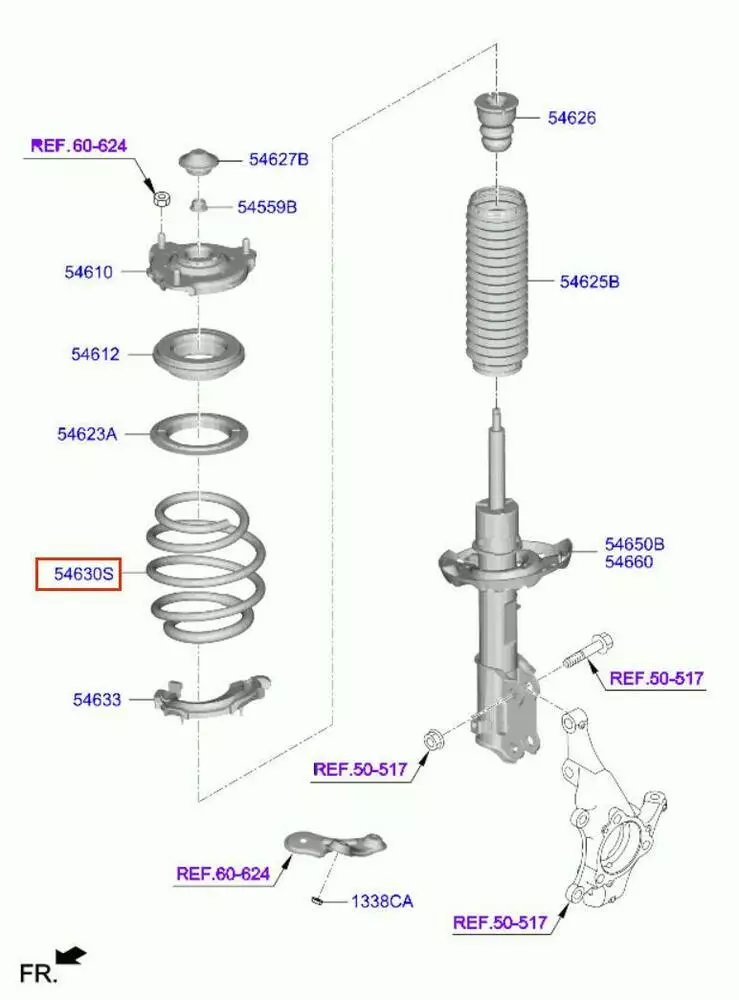 REF.60-624
54627B
54559B
54610
54612
54623A
54630S
54633
54626
54625B
54650B
54660
REF.50-517
REF.50-517
REF.60-624
1338CA
REF.50-517
FR.