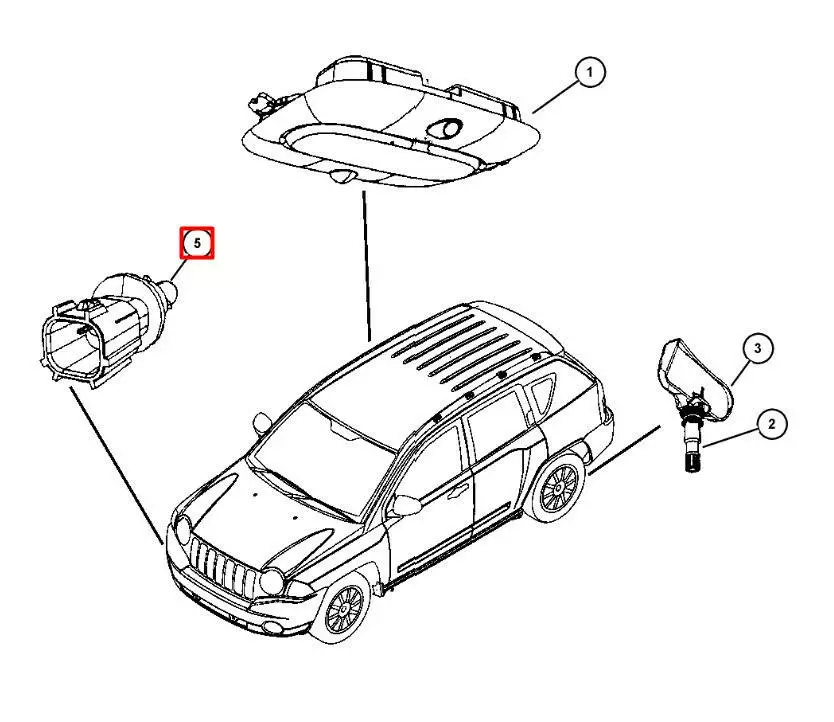 1
5
3
2