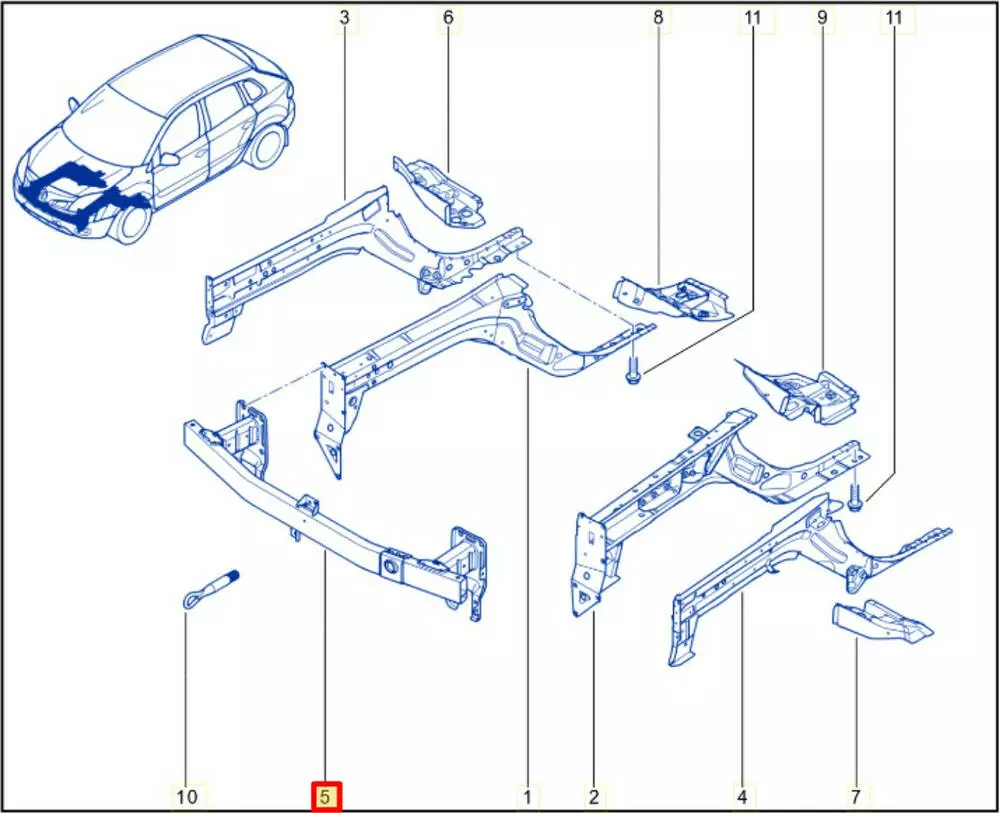 3
6
8
11
9
11
10
5
1
2
4
7