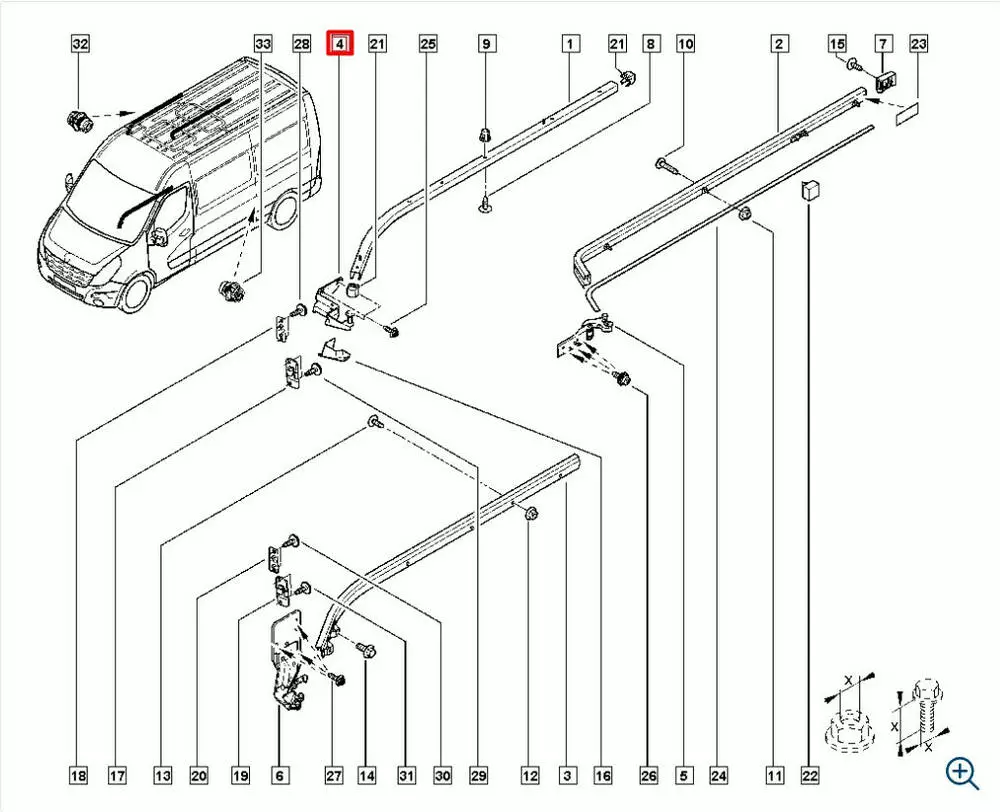 32 33 28 4 21 25 9 1 21 8 10 2 15 7 23

18 17 13 20 19 6 27 14 31 30 29 12 3 16 26 5 24 11 22

X X X