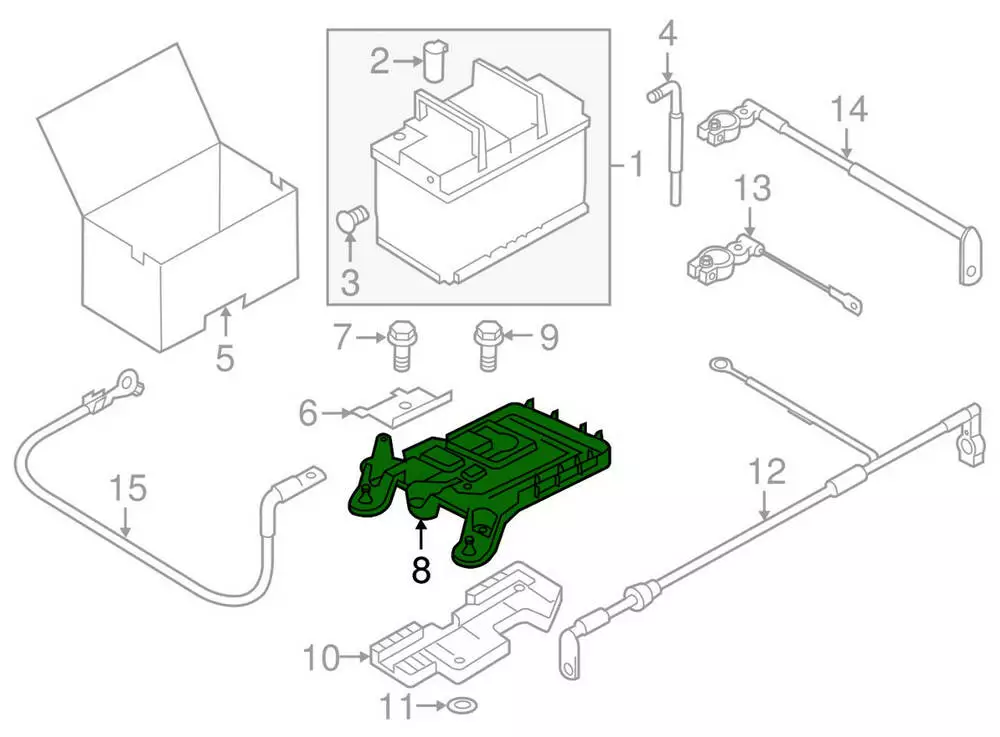 2
4
14
1
13
3
5
7
9
6
15
12
8
10
11