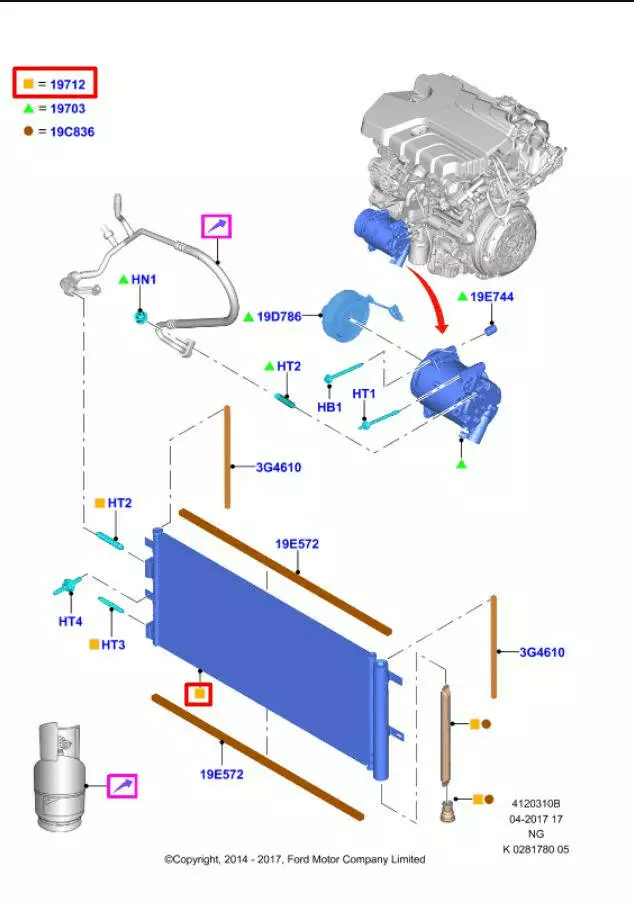 = 19712
= 19703
= 19C836

HN1
19D786
19E744
HT2
HB1
HT1
3G4610
HT2
19E572
HT4
HT3
3G4610
19E572

4120310B
04-2017 17
NG
K 0281780 05

©Copyright, 2014 - 2017, Ford Motor Company Limited