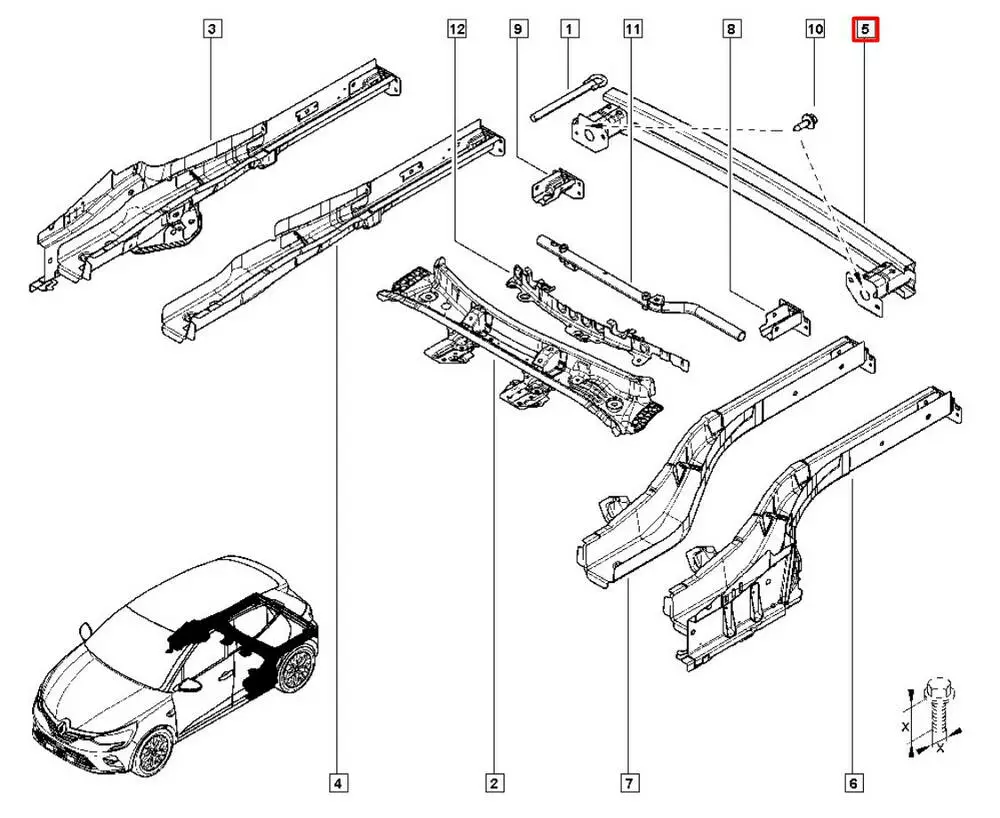 3
12
9
1
11
8
10
5
X
X
4
2
7
6