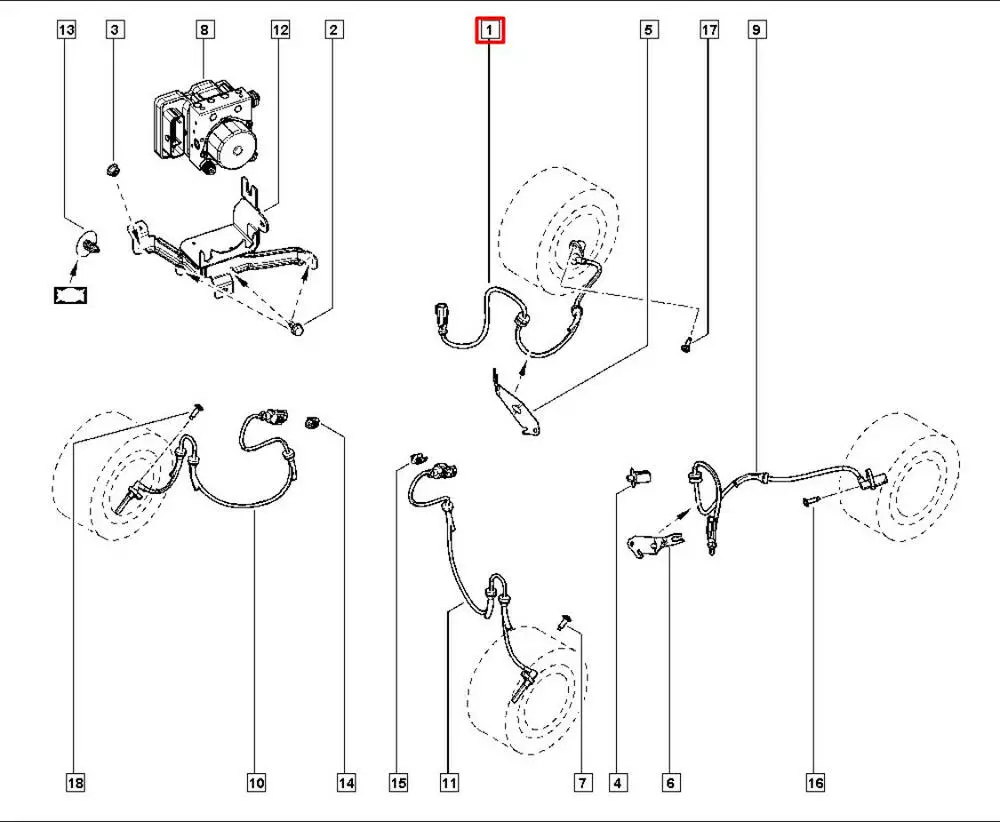 13
3
8
12
2
1
5
17
9
18
10
14
15
11
7
4
6
16