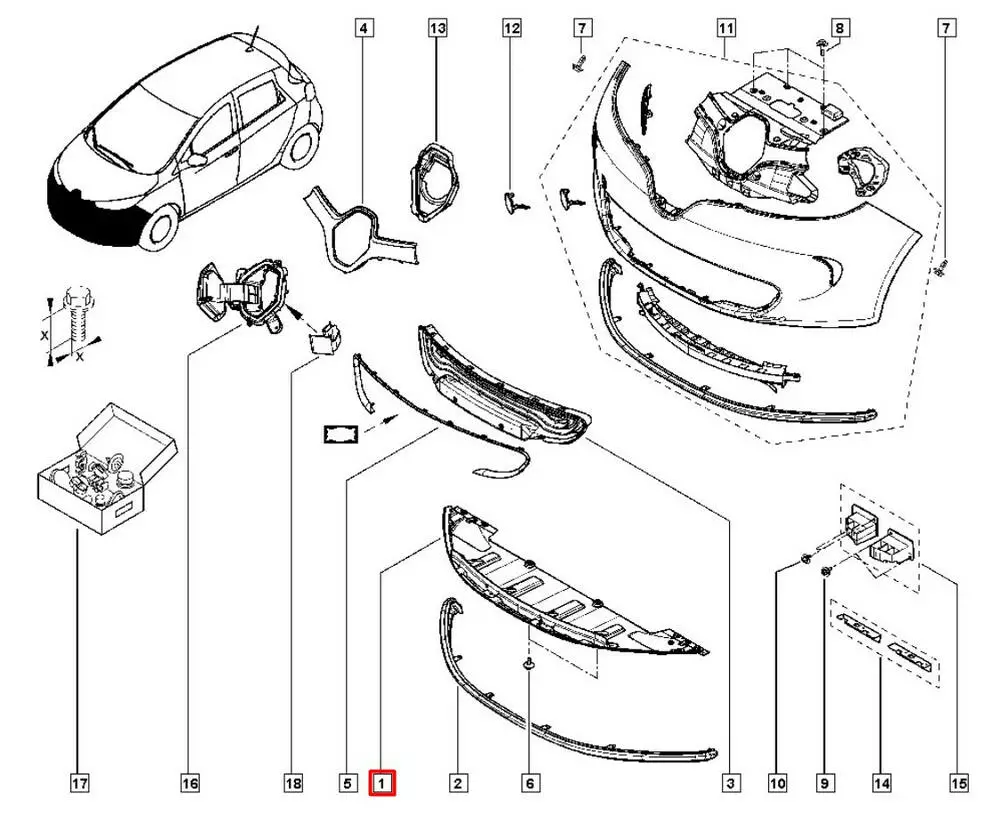 4
13
12
7
11
8
7
X
X
17
16
18
5
1
2
6
3
10
9
14
15