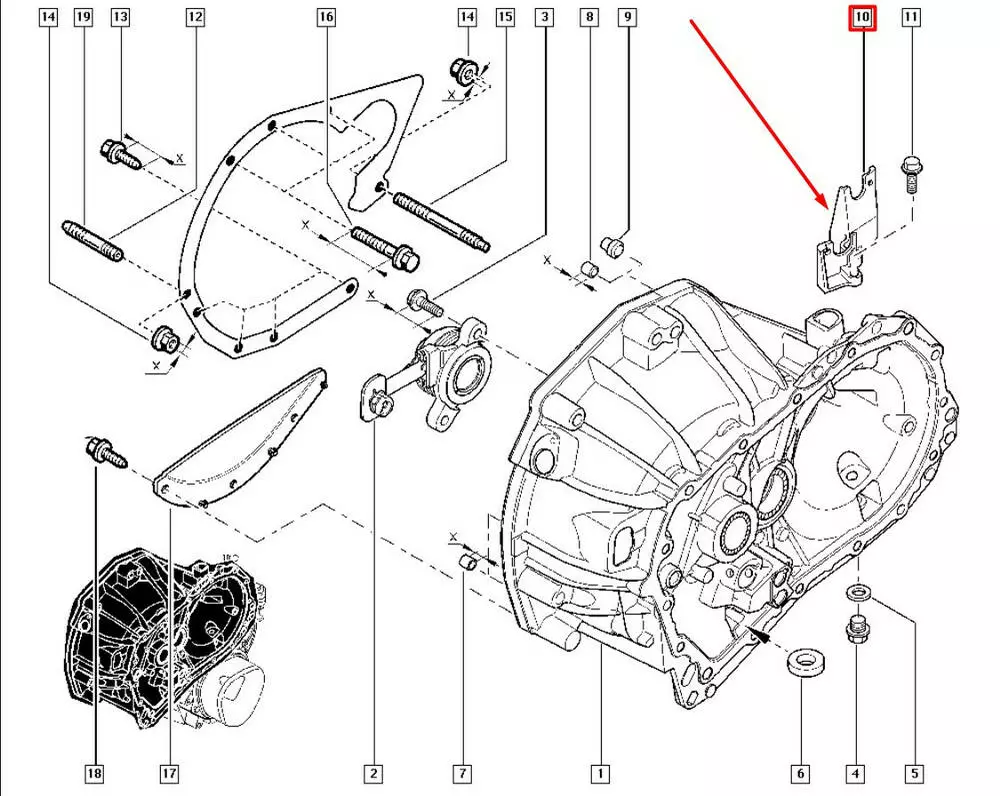 14
19
13
12
16
14
15
3
8
9
10
11
X
X
X
X
X
X
X
18
17
2
7
1
6
4
5