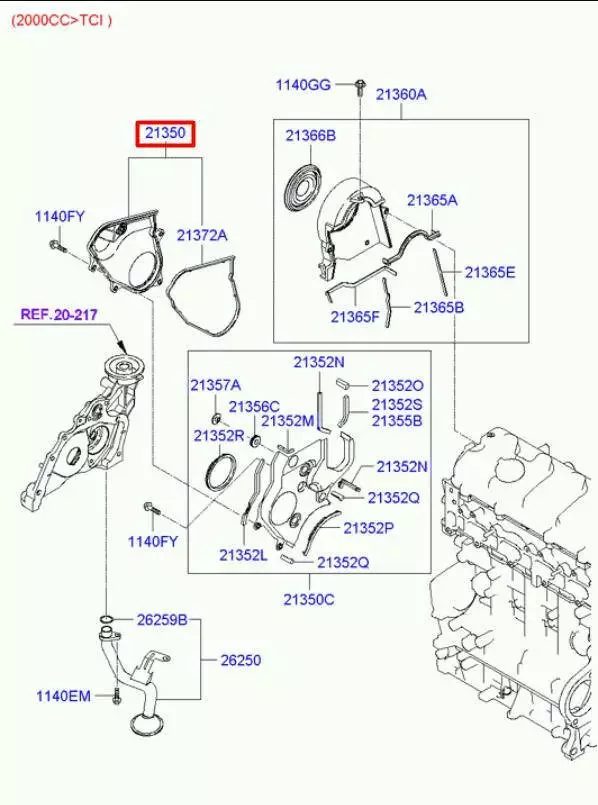 (2000CC>TCI )

1140GG
21360A
21350
21366B
21365A
1140FY
21372A
21365E
21365F
21365B
REF.20-217
21352N
21357A
21352O
21356C
21352S
21352M
21355B
21352R
21352N
21352Q
1140FY
21352P
21352L
21352Q
21350C
26259B
26250
1140EM