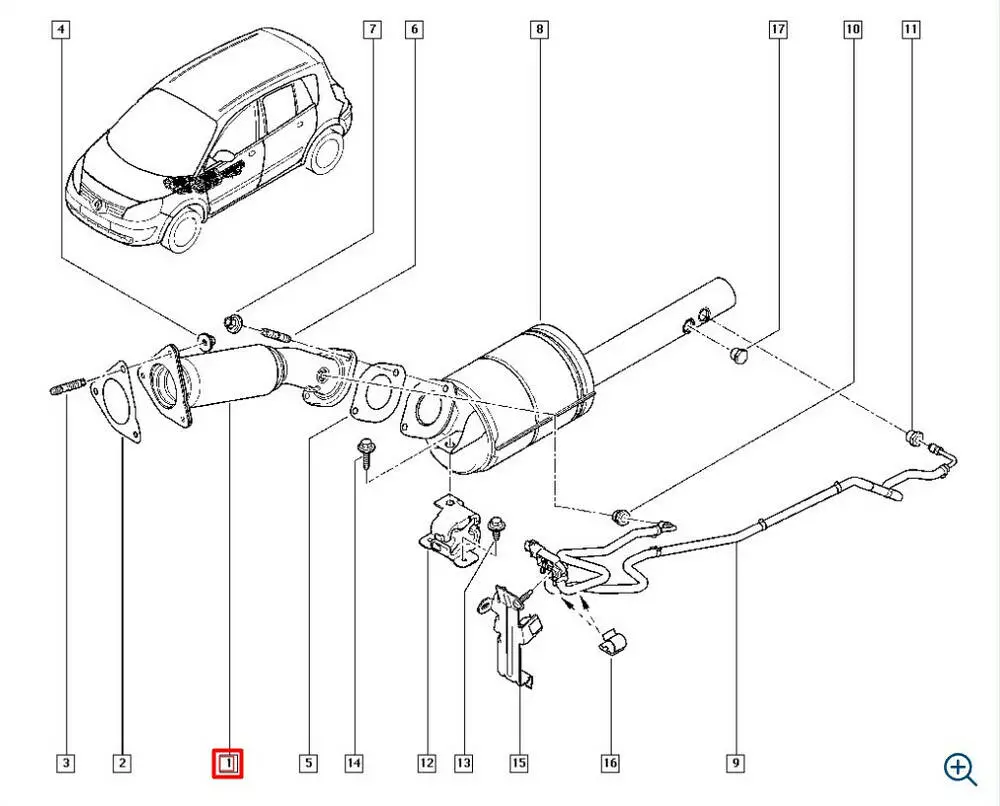 4
7
6
8
17
10
11
3
2
1
5
14
12
13
15
16
9