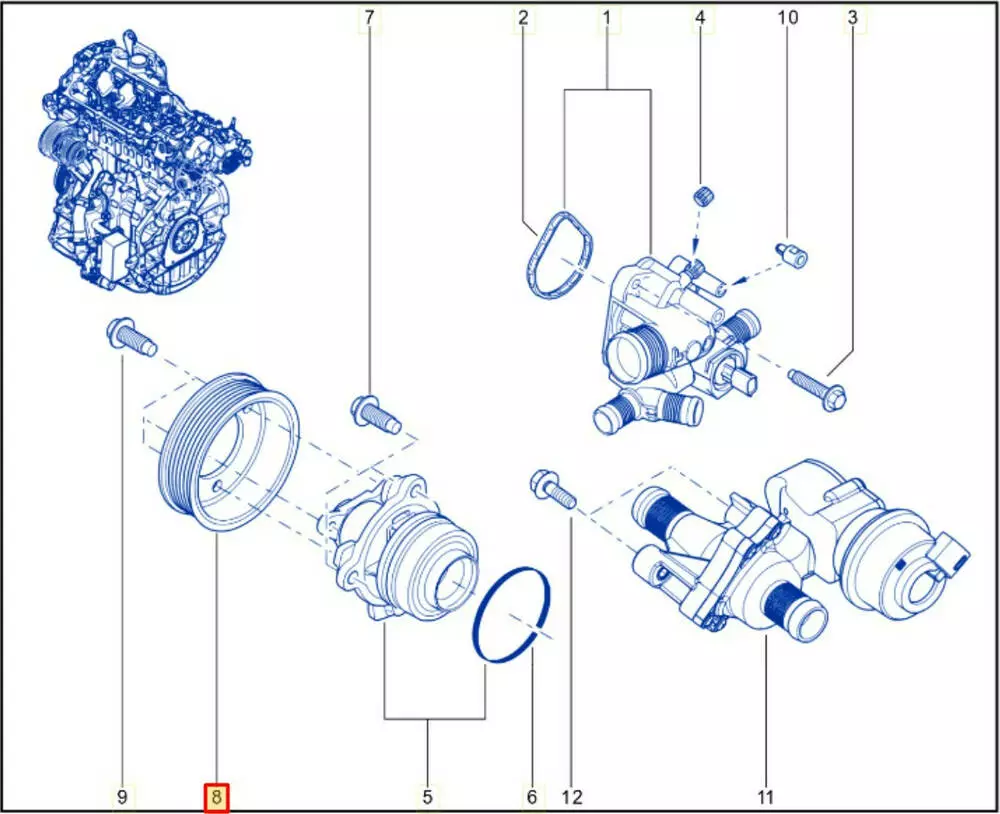 7
2
1
4
10
3
9
8
5
6
12
11