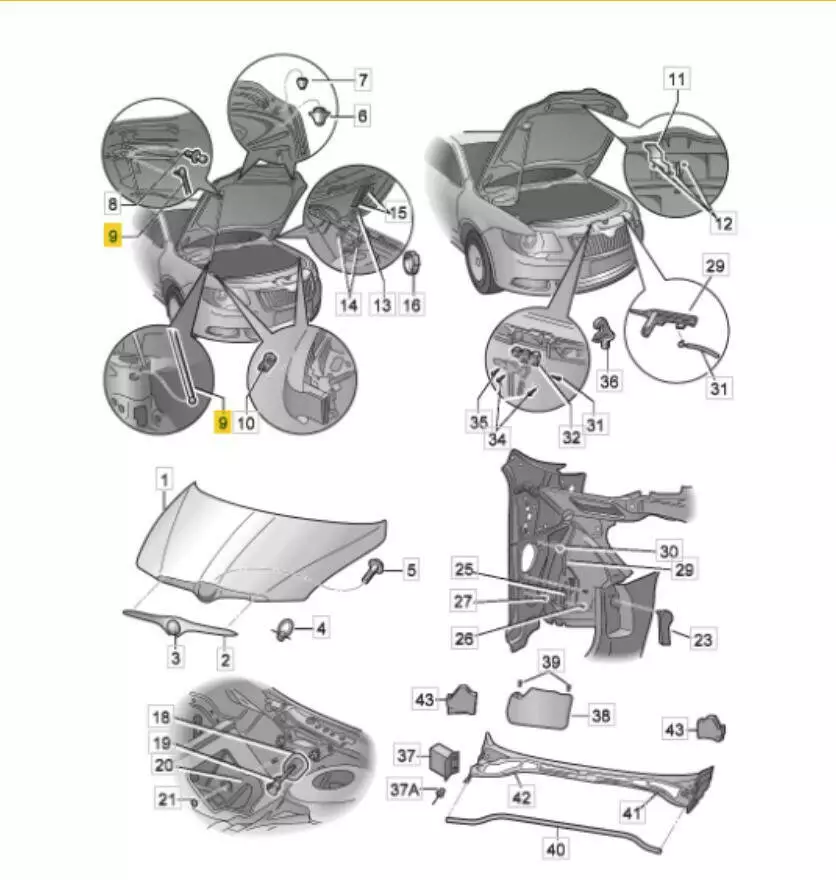 7
6
8
9
15
14
13
16
9
10
11
12
29
36
31
35
34
32
31
1
5
4
3
2
30
29
25
27
26
23
39
43
38
43
18
19
20
21
37
37A
42
41
40