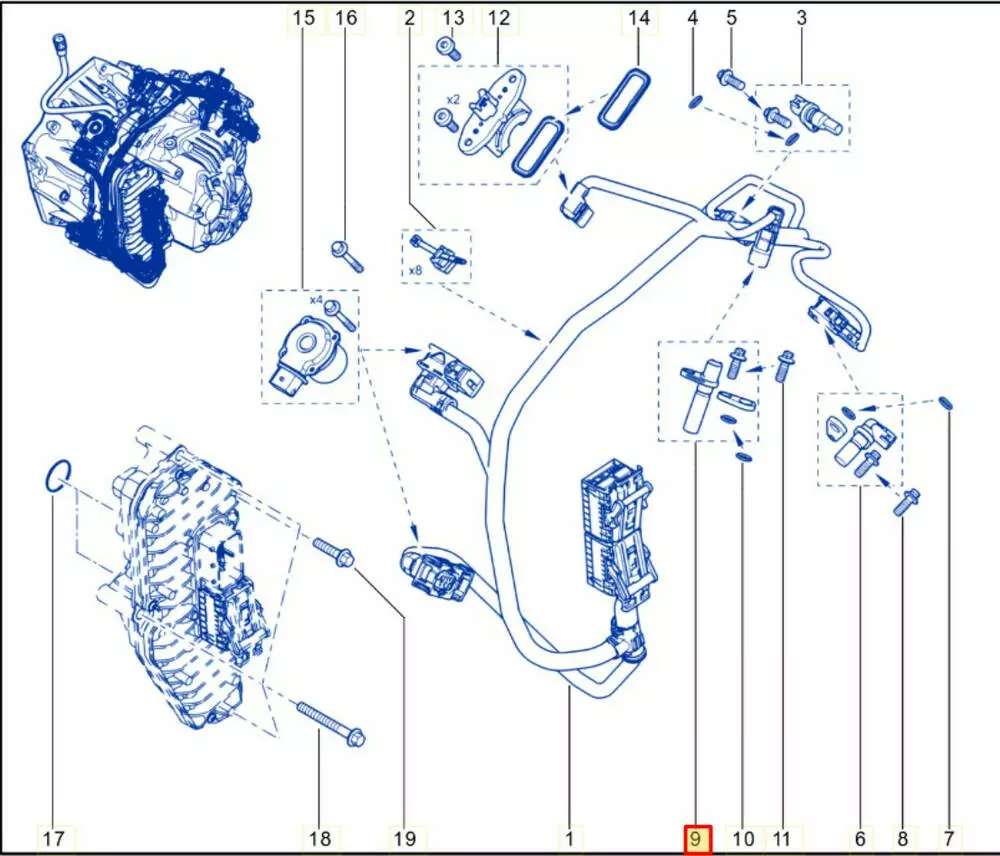 15
16
2
13
12
14
4
5
3
x2
x8
x4
17
18
19
1
9
10
11
6
8
7