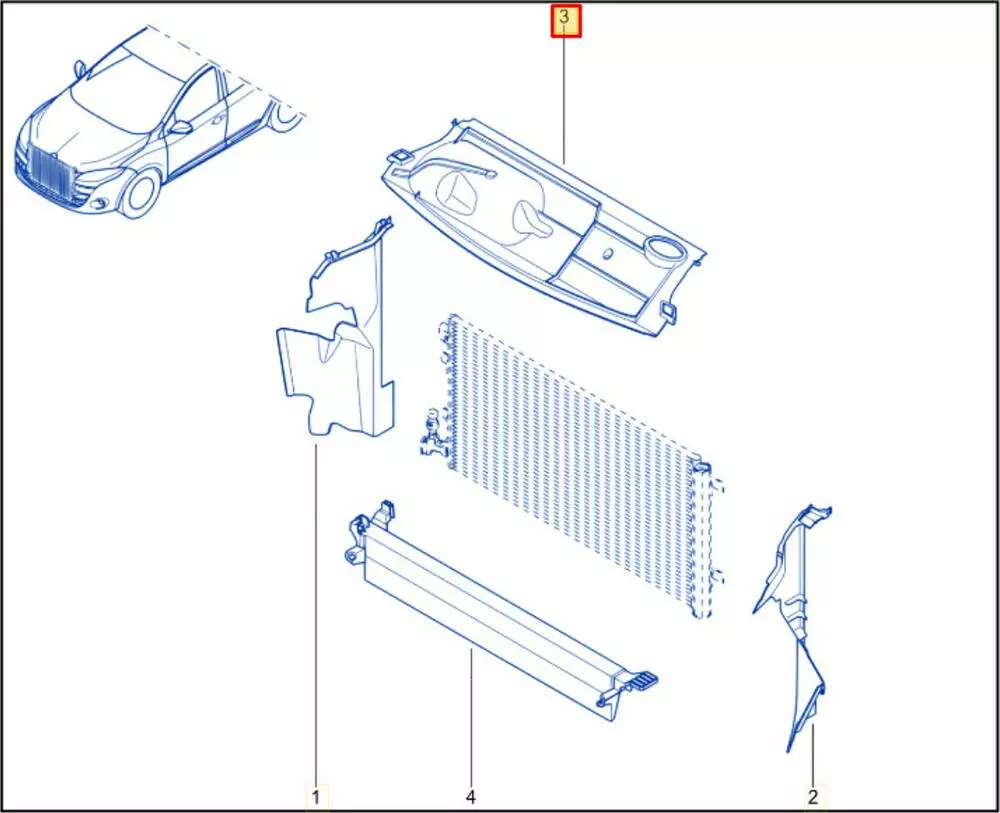 3
1
4
2