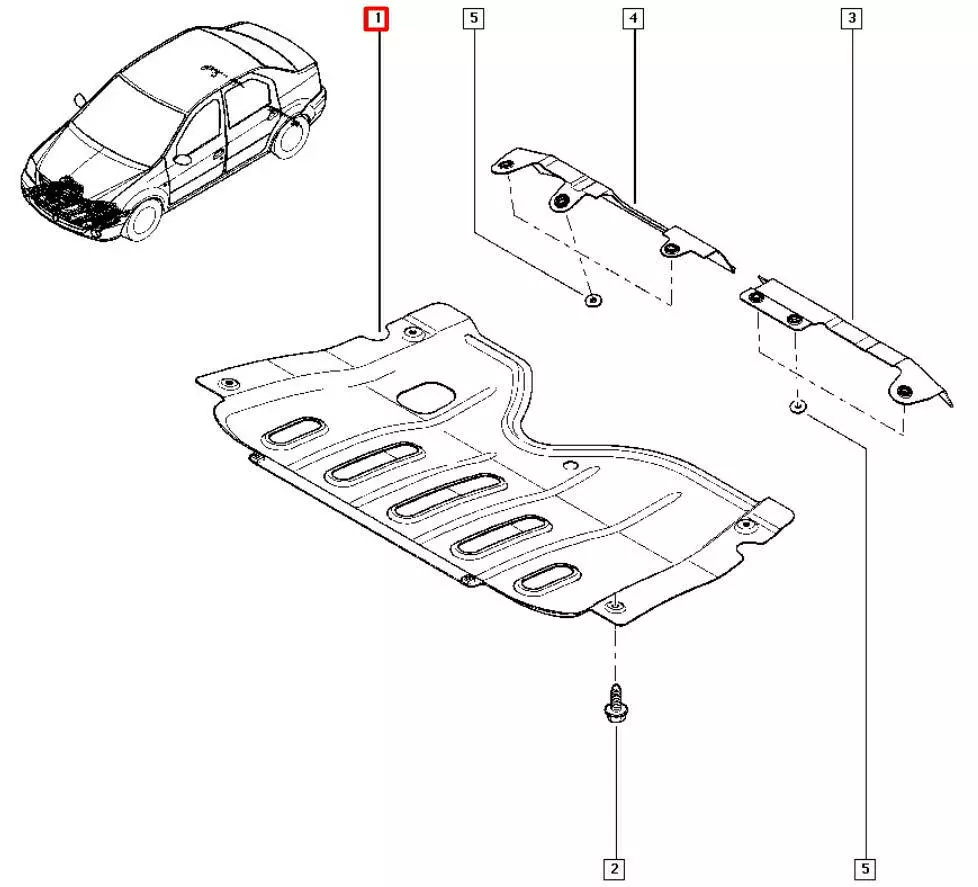 1
5
4
3
2
5