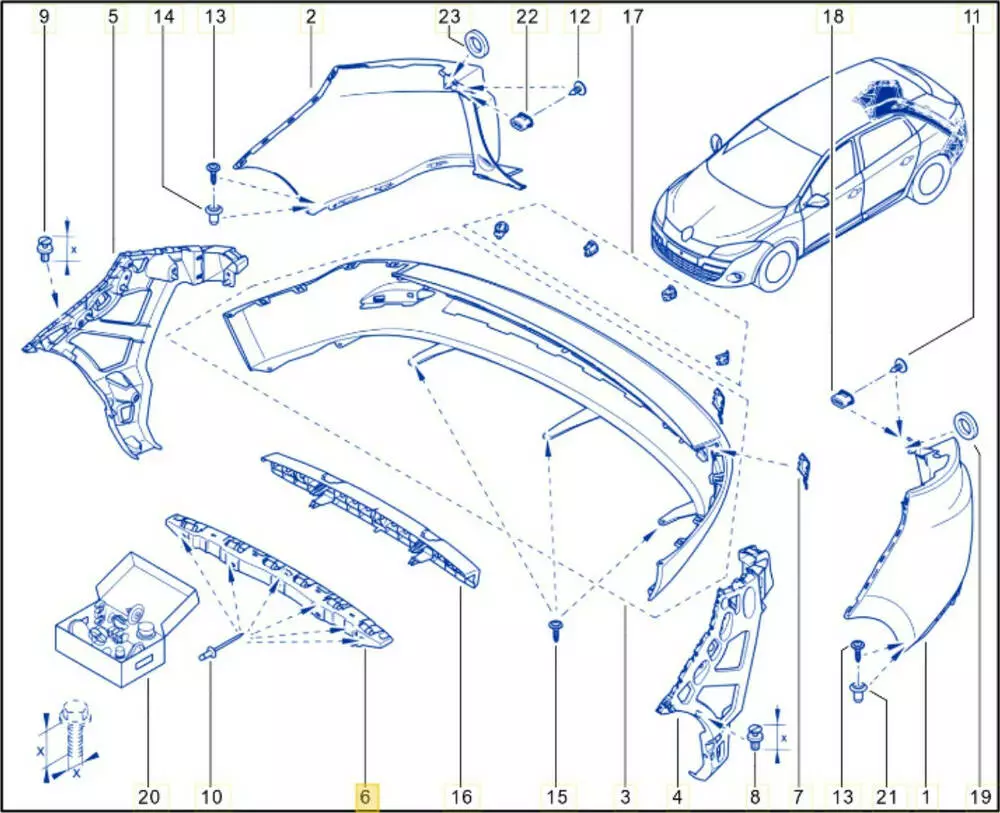 9 5 14 13 2 23 22 12 17 18 11

x

x

x

x

x

20 10 6 16 15 3 4 8 7 13 21 1 19