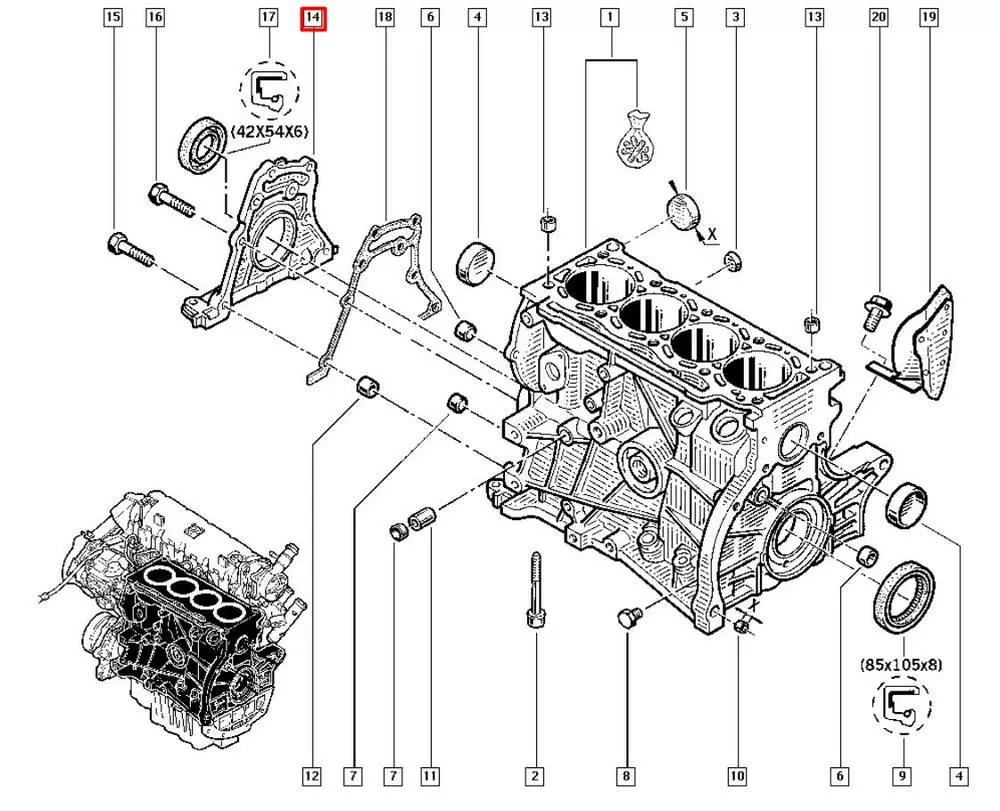 15
16
17
14
18
6
4
13
1
5
3
13
20
19

(42X54X6)

X

X

(85x105x8)

12
7
7
11
2
8
10
6
9
4