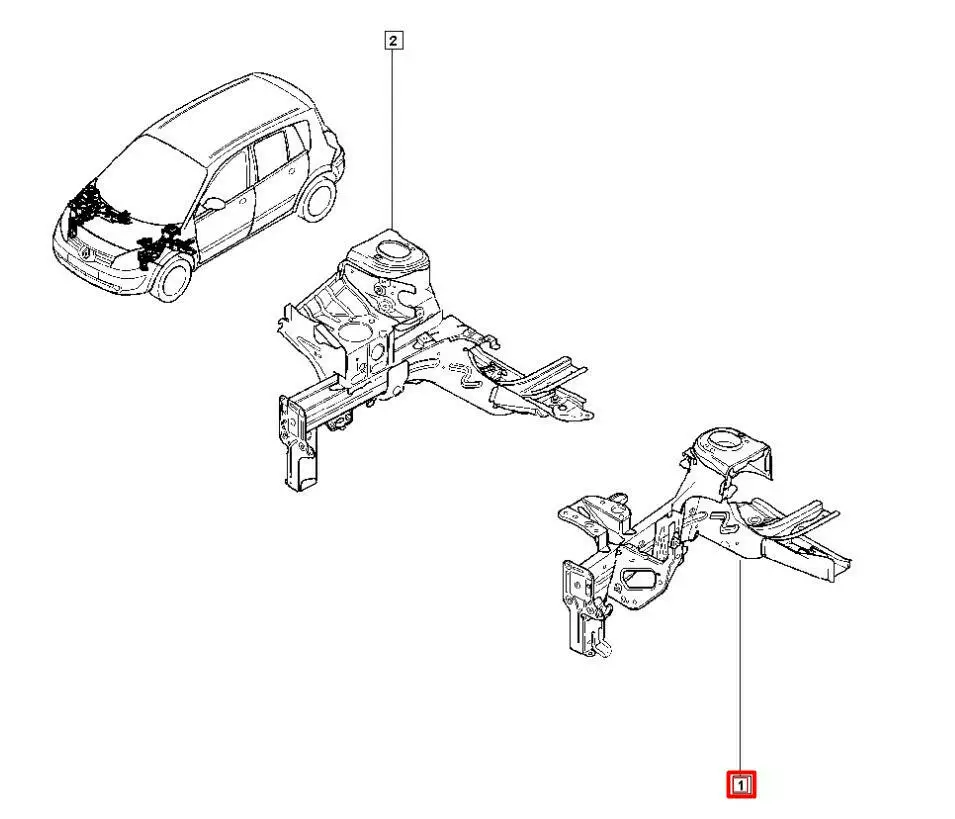 2

1