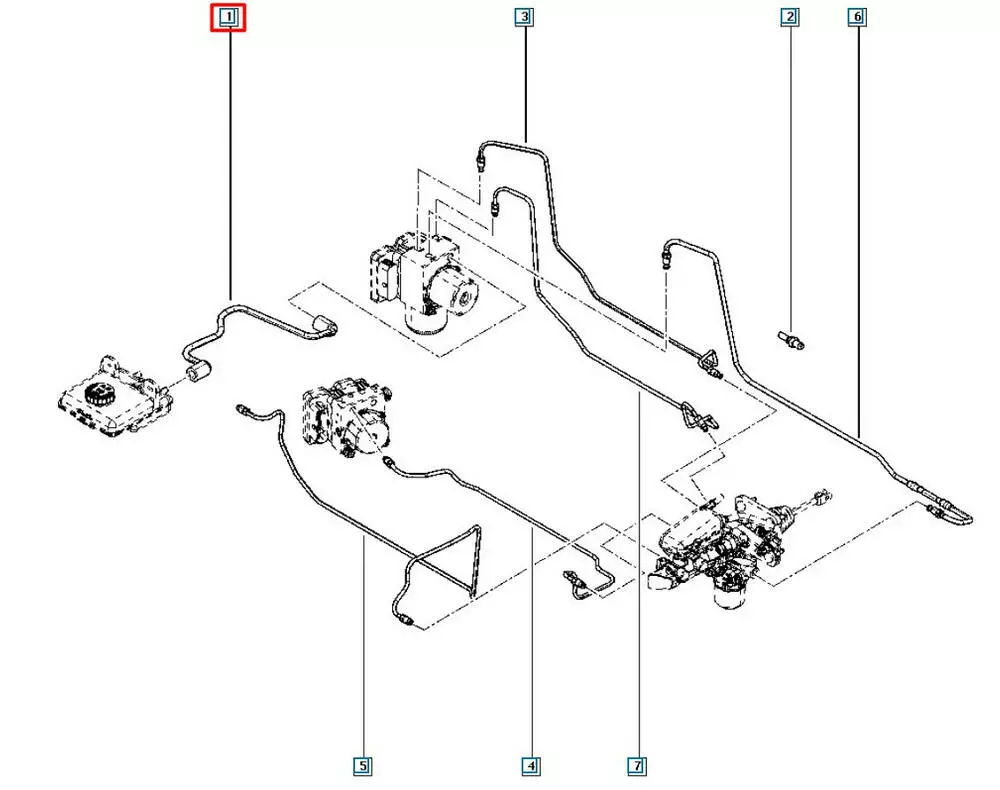 1
3
2
6
5
4
7