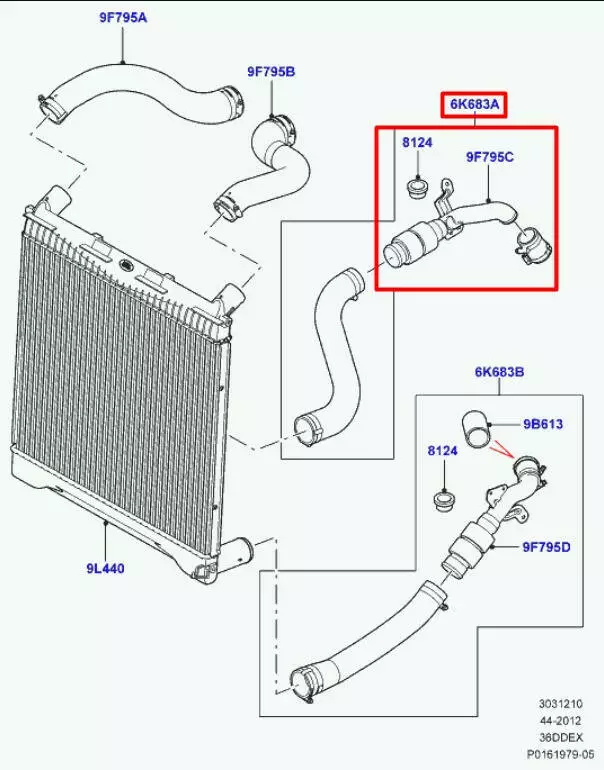 9F795A

9F795B

6K683A

8124

9F795C

6K683B

9B613

8124

9F795D

9L440

3031210
44-2012
36DDEX
P0161979-05