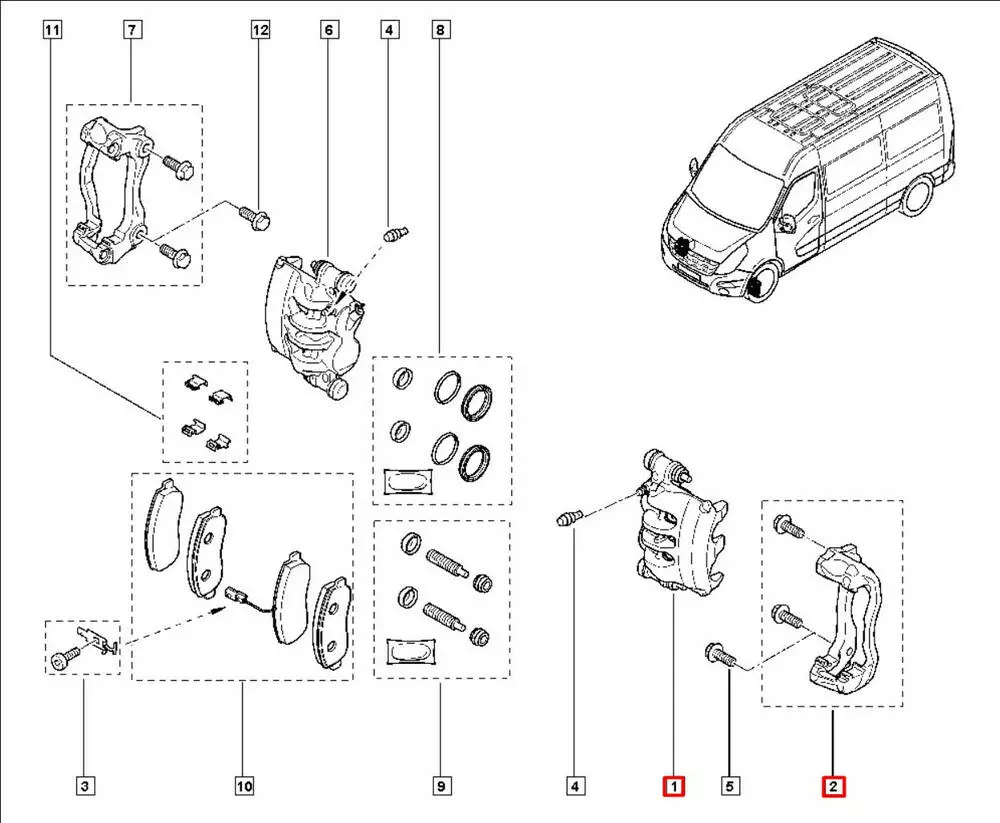 11
7
12
6
4
8
3
10
9
4
1
5
2