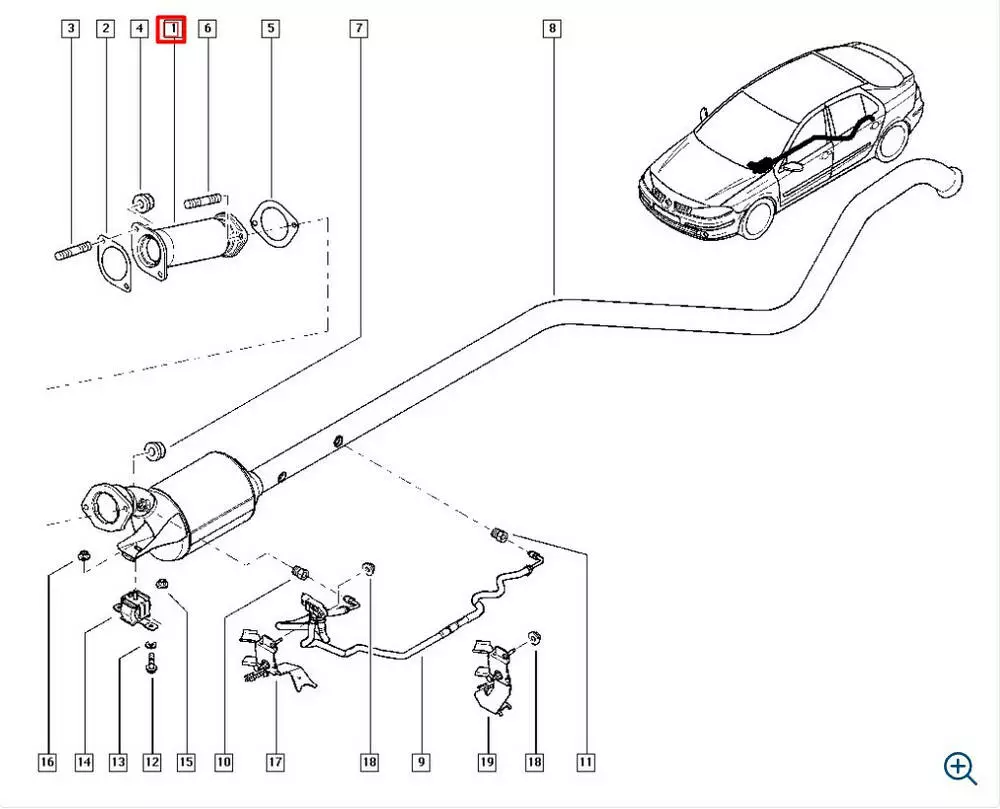 3
2
4
1
6
5
7
8
16
14
13
12
15
10
17
18
9
19
18
11