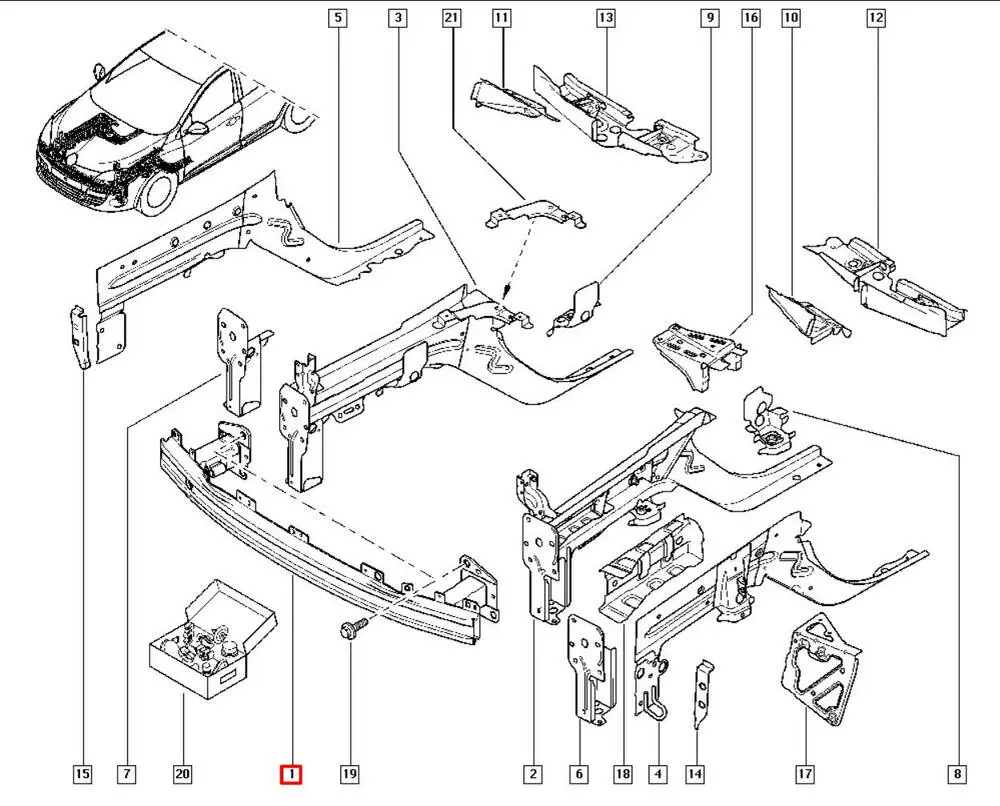 5
3
21
11
13
9
16
10
12
15
7
20
1
19
2
6
18
4
14
17
8