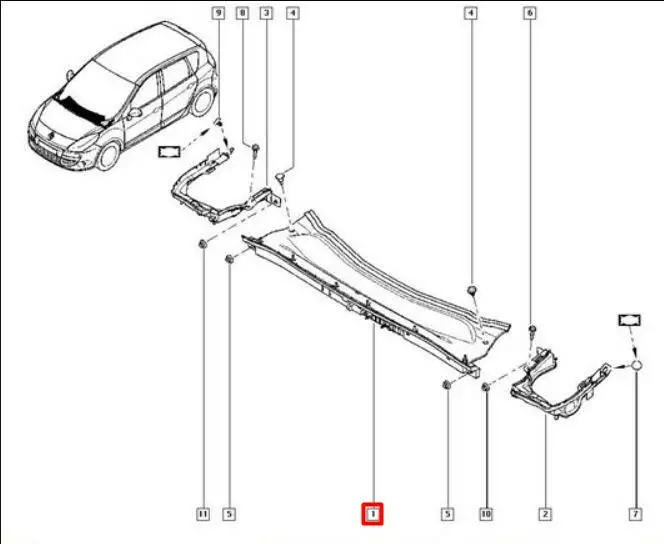 9
8
3
4
4
6
11
5
1
5
10
2
7