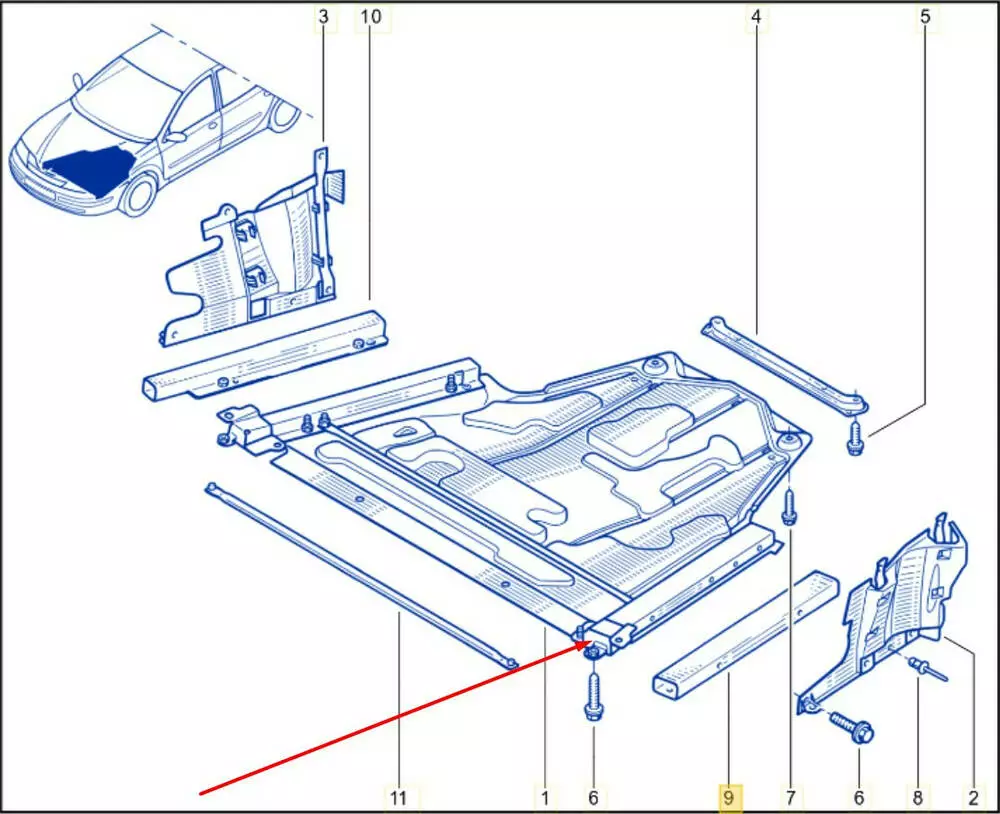 3
10
4
5
11
1
6
9
7
6
8
2