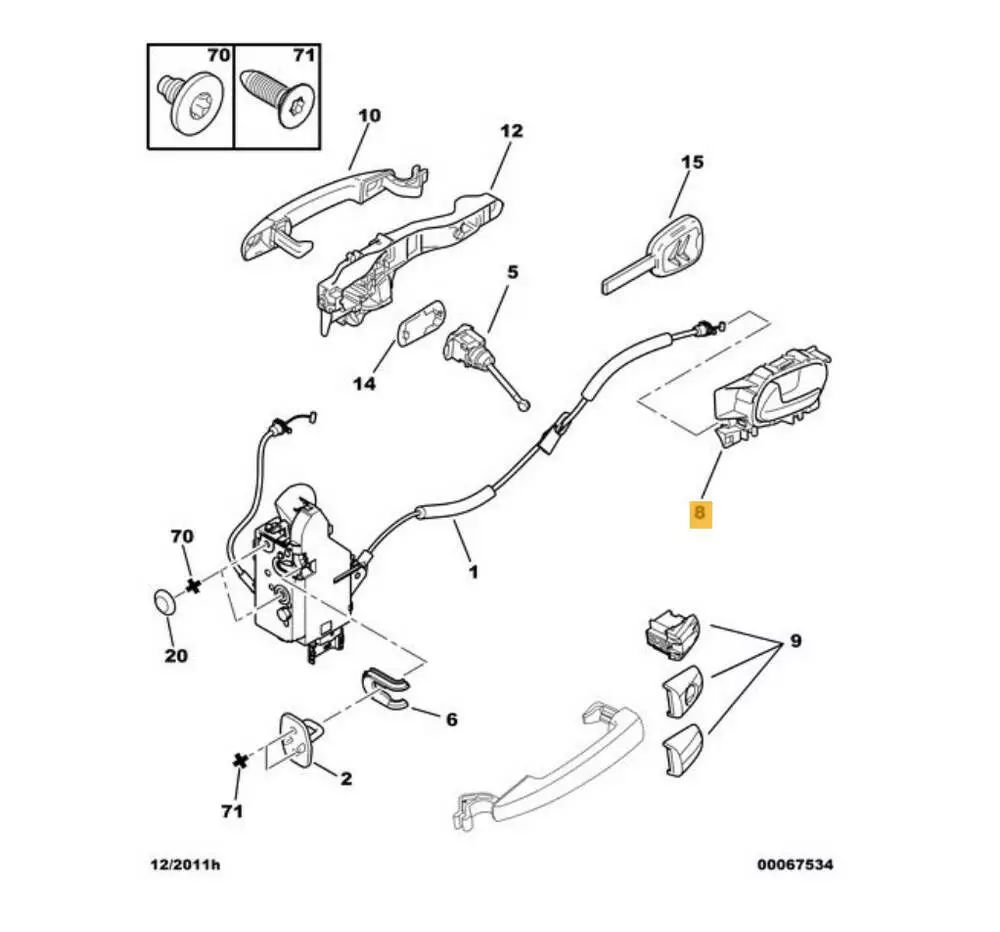 70
71
10
12
15
5
14
8
70
1
20
9
6
2
71
12/2011h
00067534