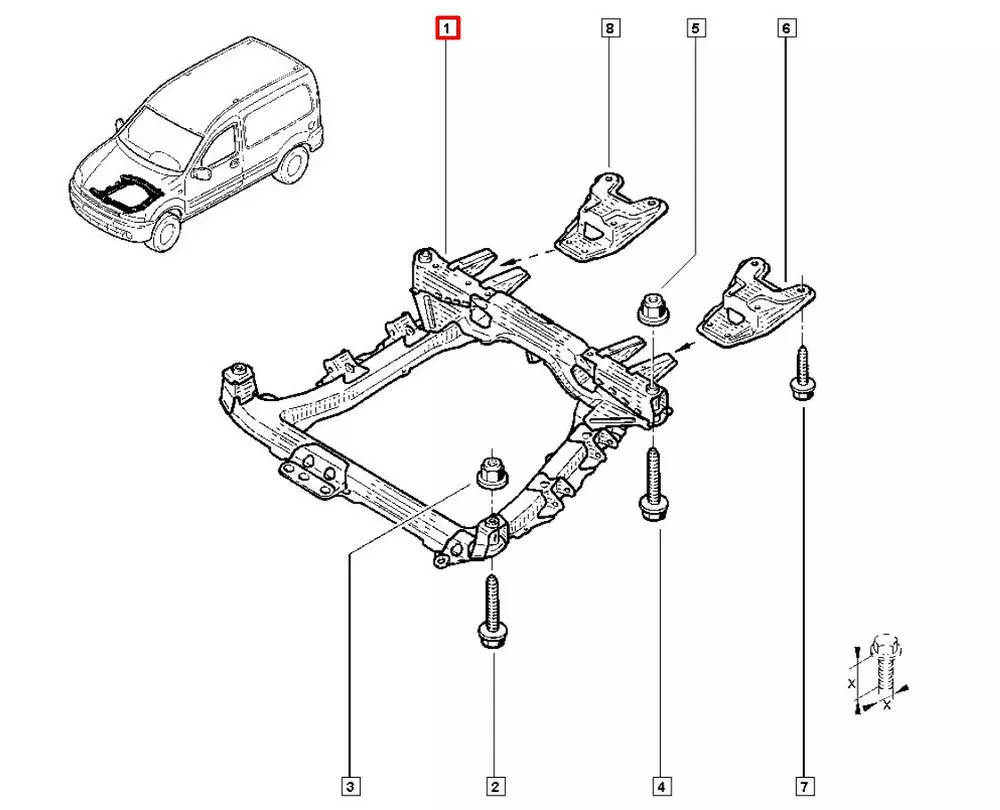 1
8
5
6
X
X
3
2
4
7