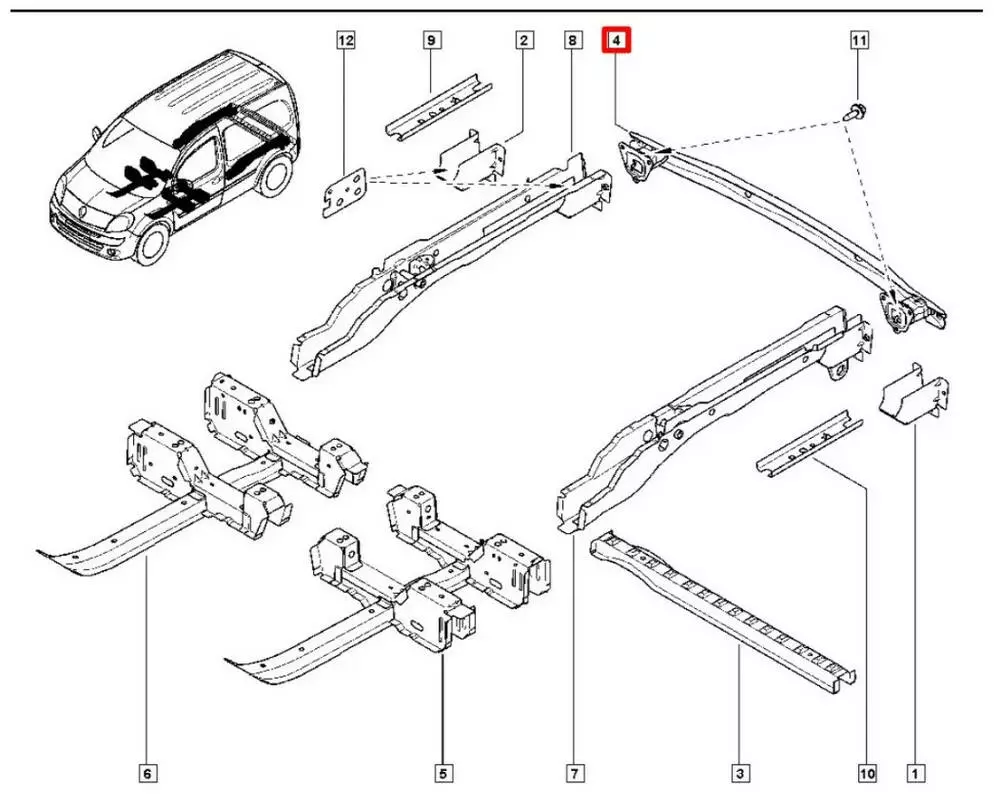 12
9
2
8
4
11
6
5
7
3
10
1