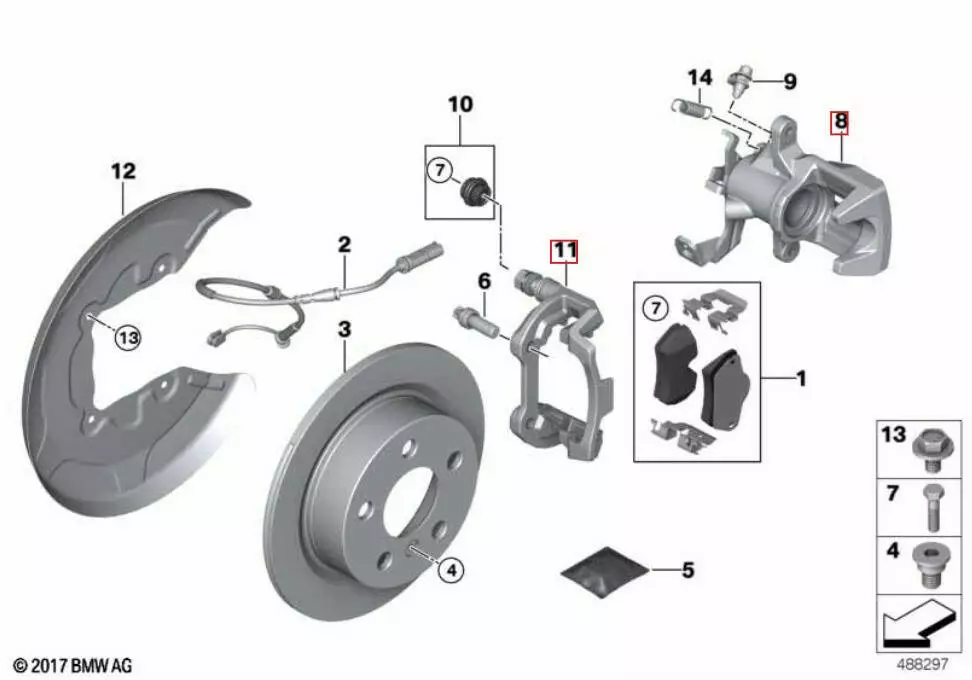 14
9
8
10
7
12
2
11
6
13
3
7
1
13
7
4
4
5
© 2017 BMW AG
488297