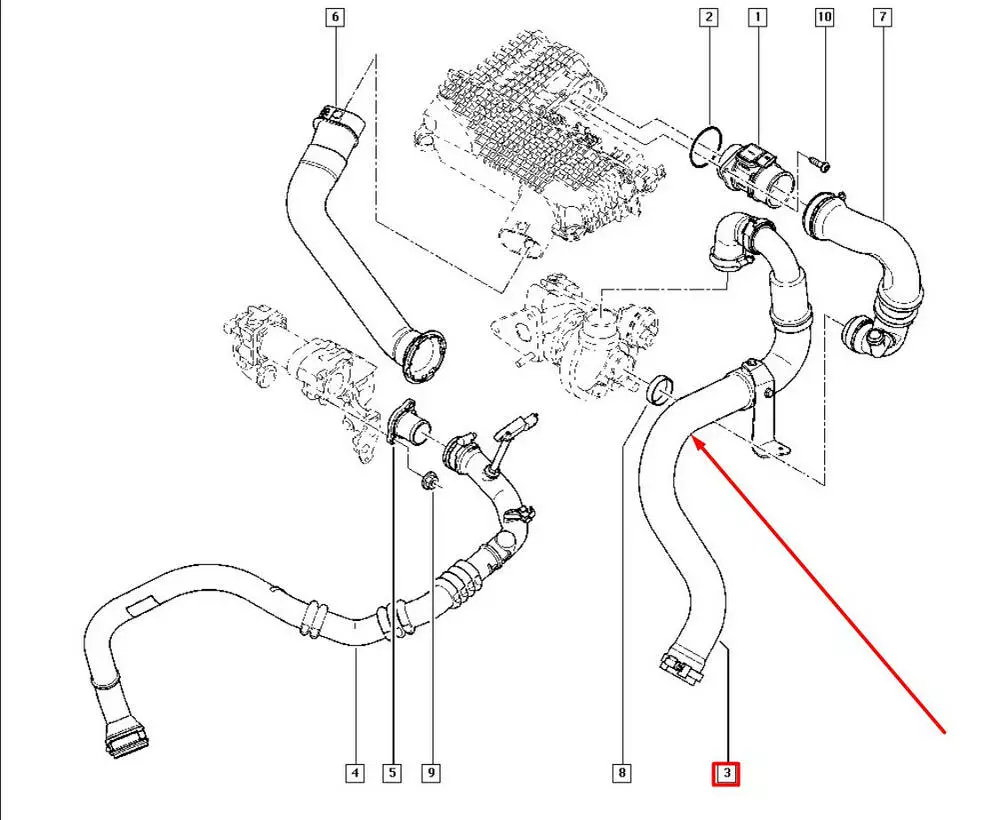 6
2
1
10
7
4
5
9
8
3