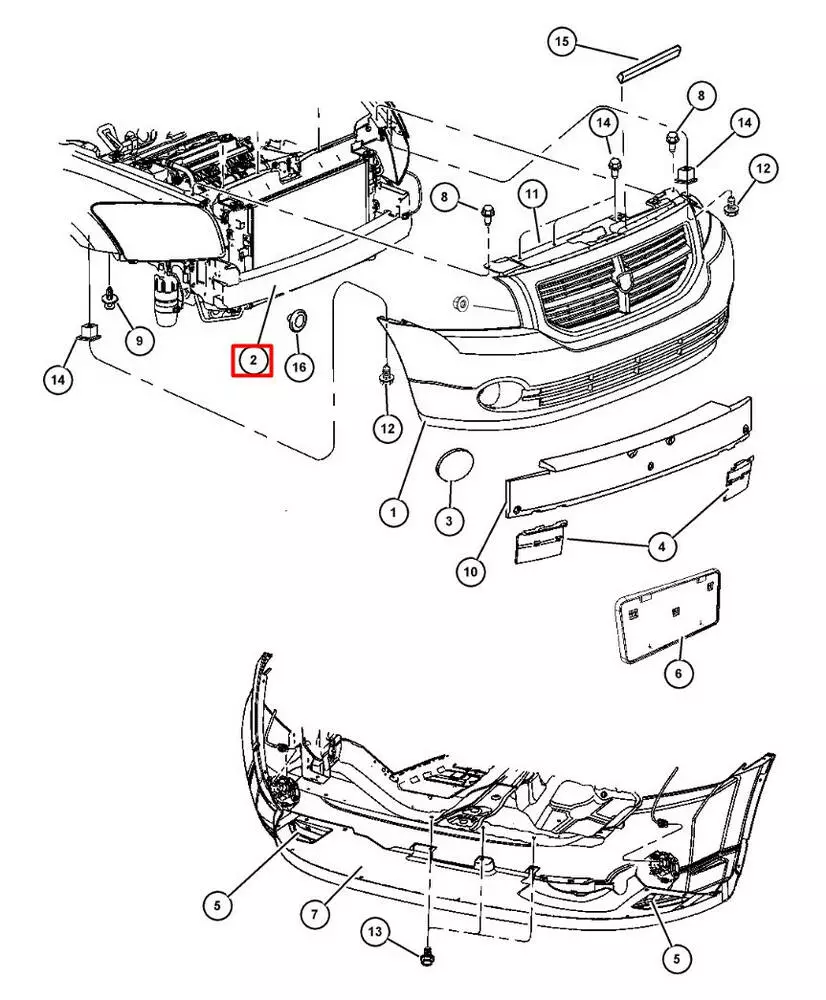 15
8
14
14
12
8
11
9
14
2
16
12
1
3
10
4
6
5
7
13
5