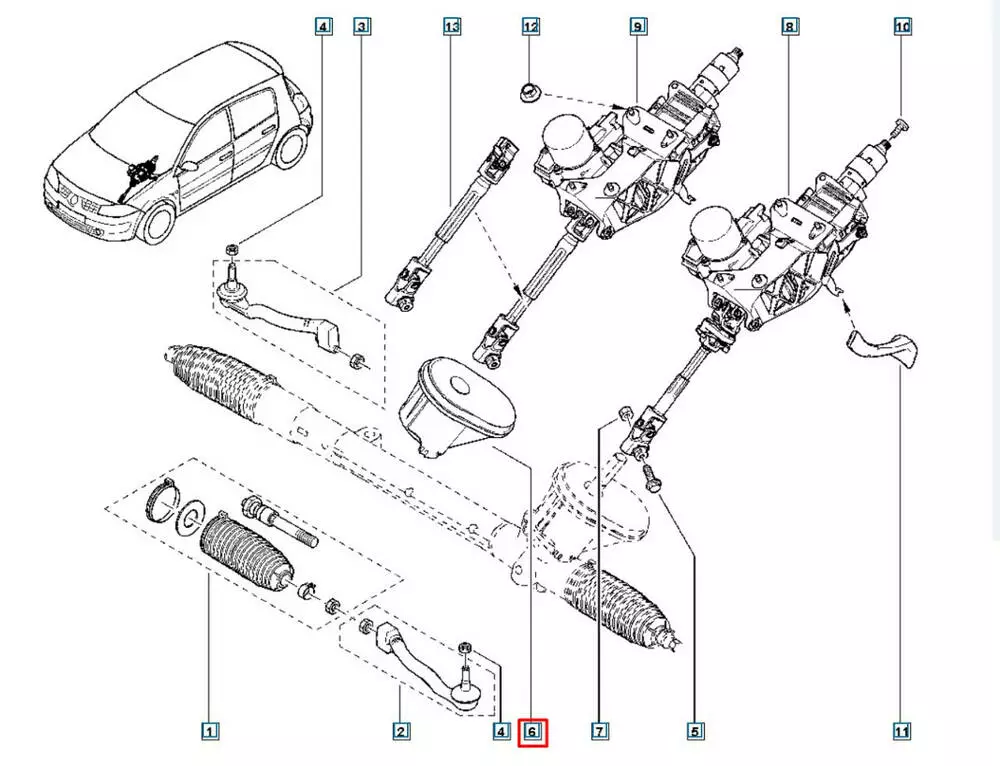 4
3
13
12
9
8
10
1
2
4
6
7
5
11