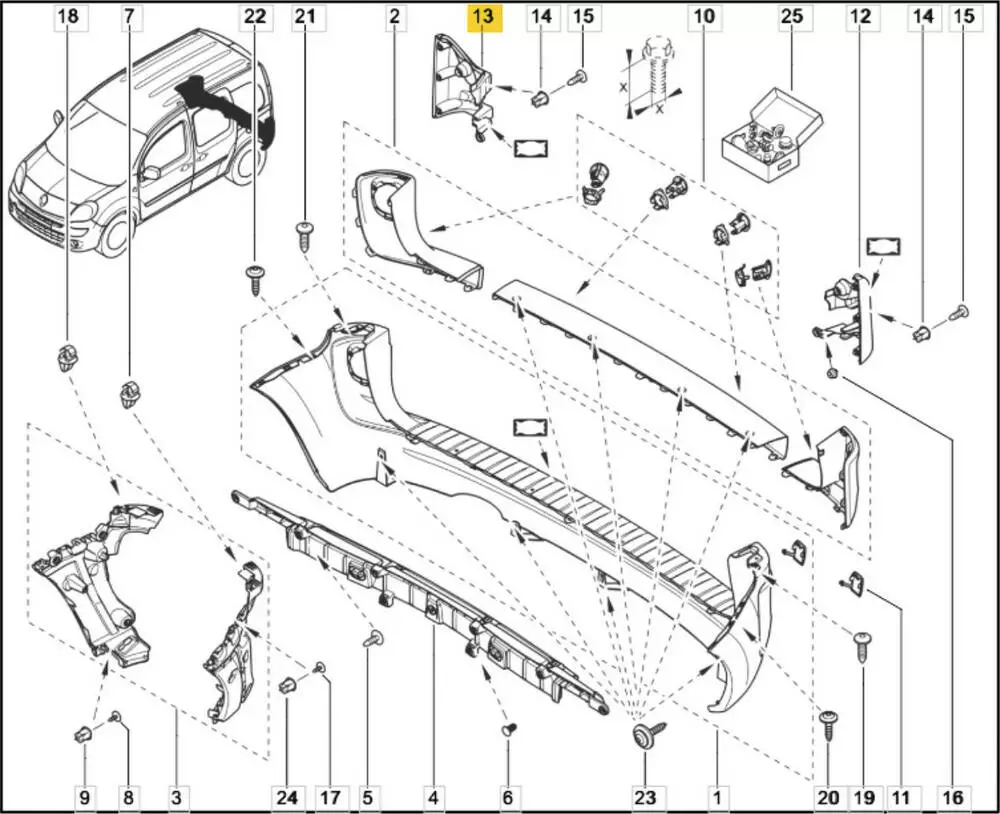 18 7 22 21 2 13 14 15 10 25 12 14 15

X

X

9 8 3 24 17 5 4 6 23 1 20 19 11 16