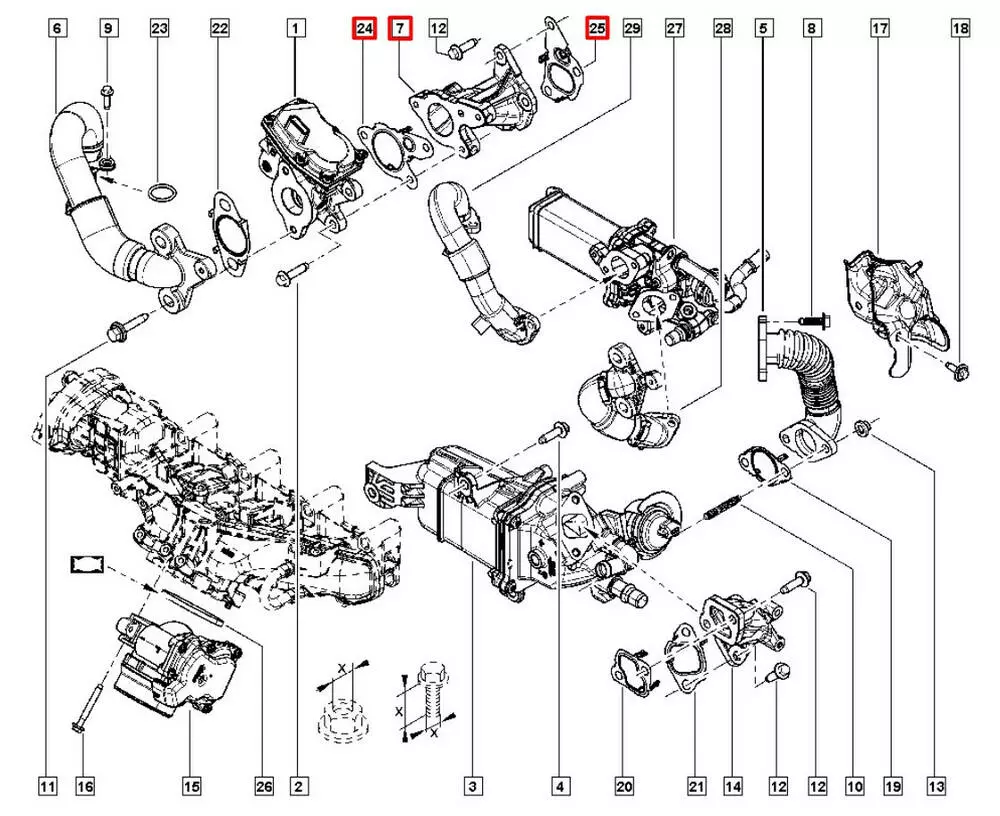 6 9 23 22 1 24 7 12 25 29 27 28 5 8 17 18

X
X
X

11 16 15 26 2 3 4 20 21 14 12 12 10 19 13