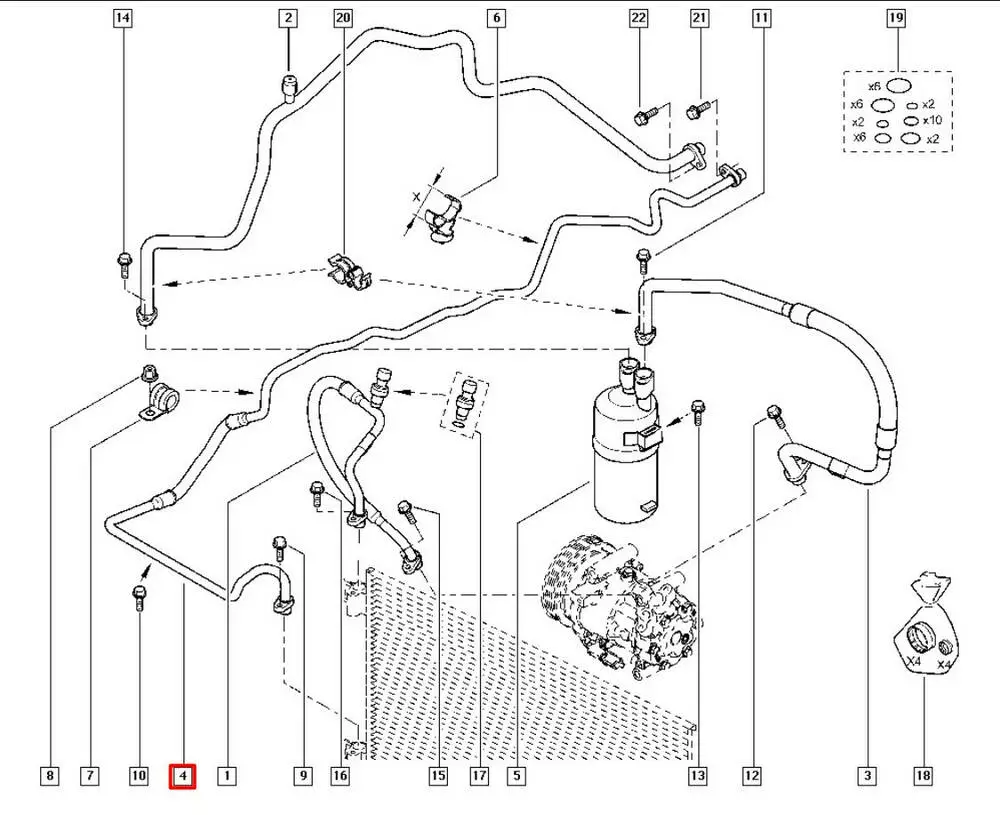 14
2
20
6
22
21
11
19
x6
x6
x2
x2
x10
x6
x2
X
X4
X4
8
7
10
4
1
9
16
15
17
5
13
12
3
18