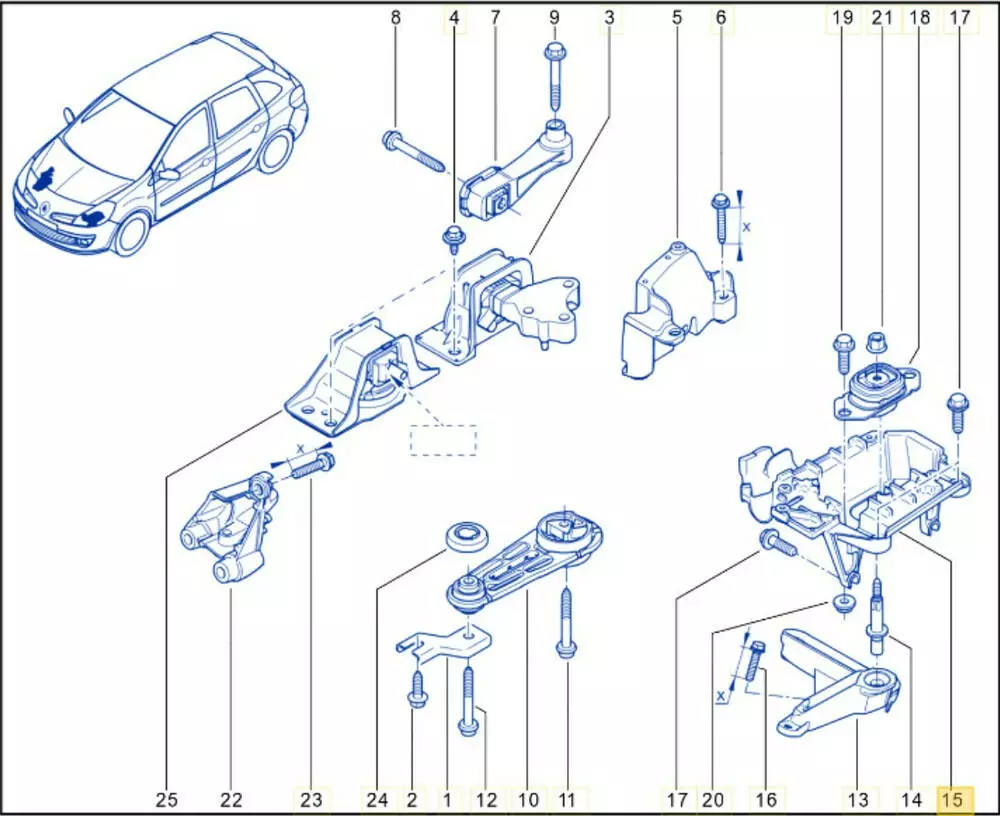 8 4 7 9 3 5 6 19 21 18 17

x

x

x

25 22 23 24 2 1 12 10 11 17 20 16 13 14 15