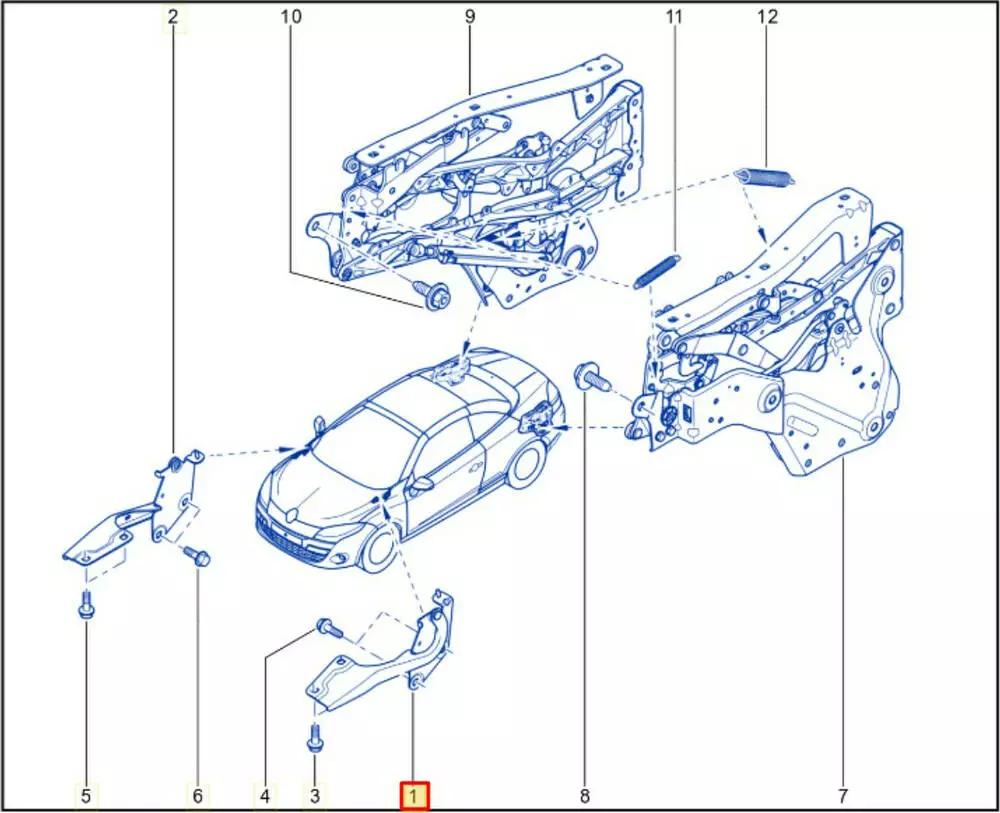 2
10
9
11
12
5
6
4
3
1
8
7