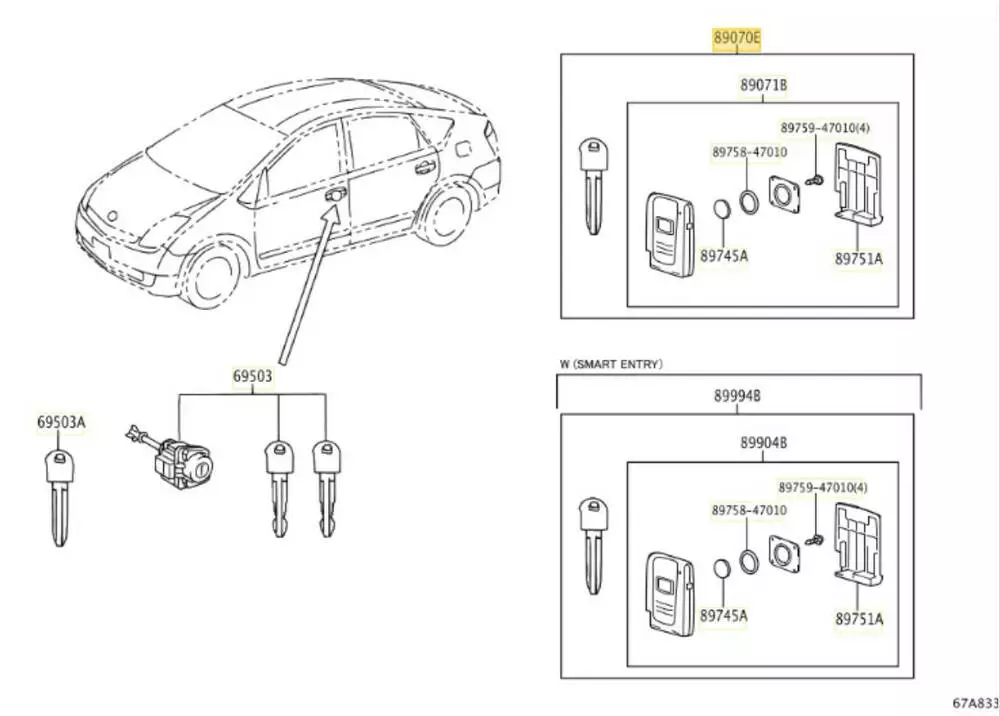 89070E

89071B

89759-47010(4)

89758-47010

89745A

89751A

69503

69503A

W (SMART ENTRY)

89994B

89904B

89759-47010(4)

89758-47010

89745A

89751A

67A833