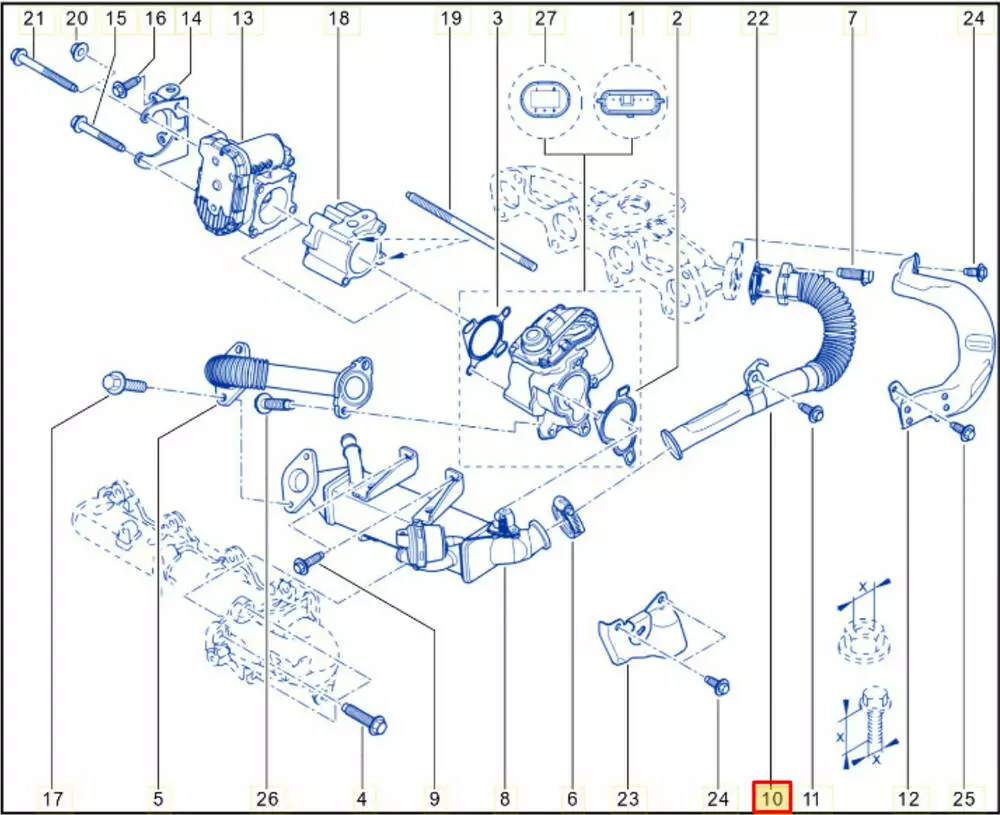 21 20 15 16 14 13 18 19 3 27 1 2 22 7 24

x

x

x

17 5 26 4 9 8 6 23 24 10 11 12 25