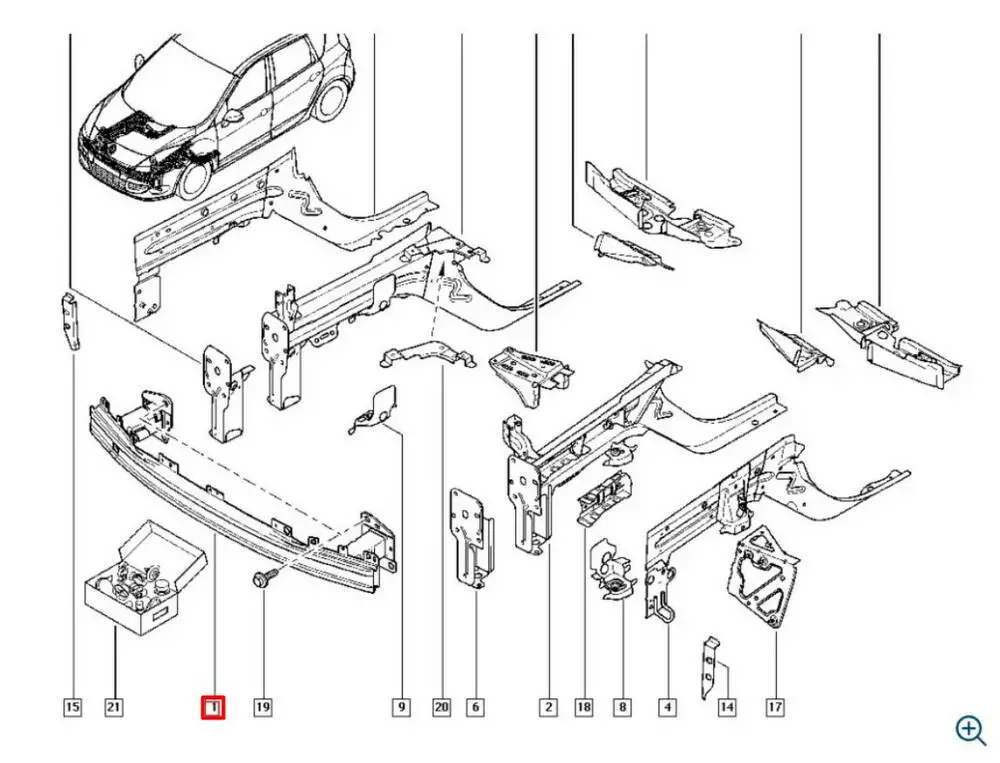 15 21 1 19 9 20 6 2 18 8 4 14 17