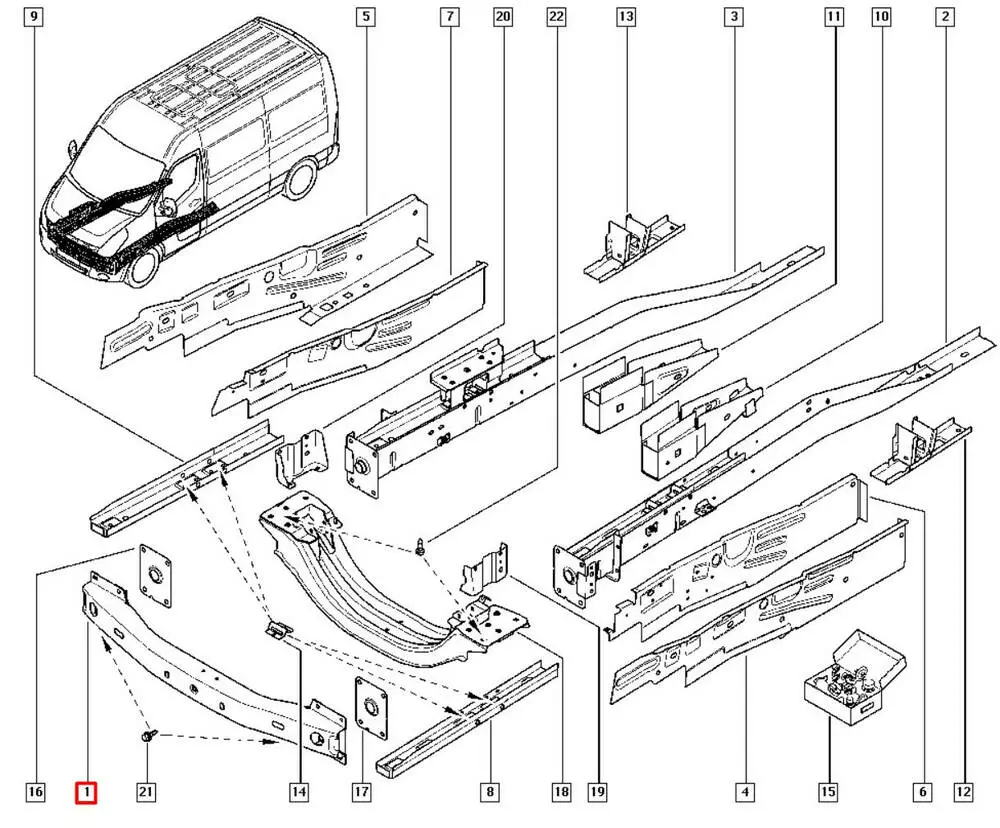 9
5
7
20
22
13
3
11
10
2
16
1
21
14
17
8
18
19
4
15
6
12